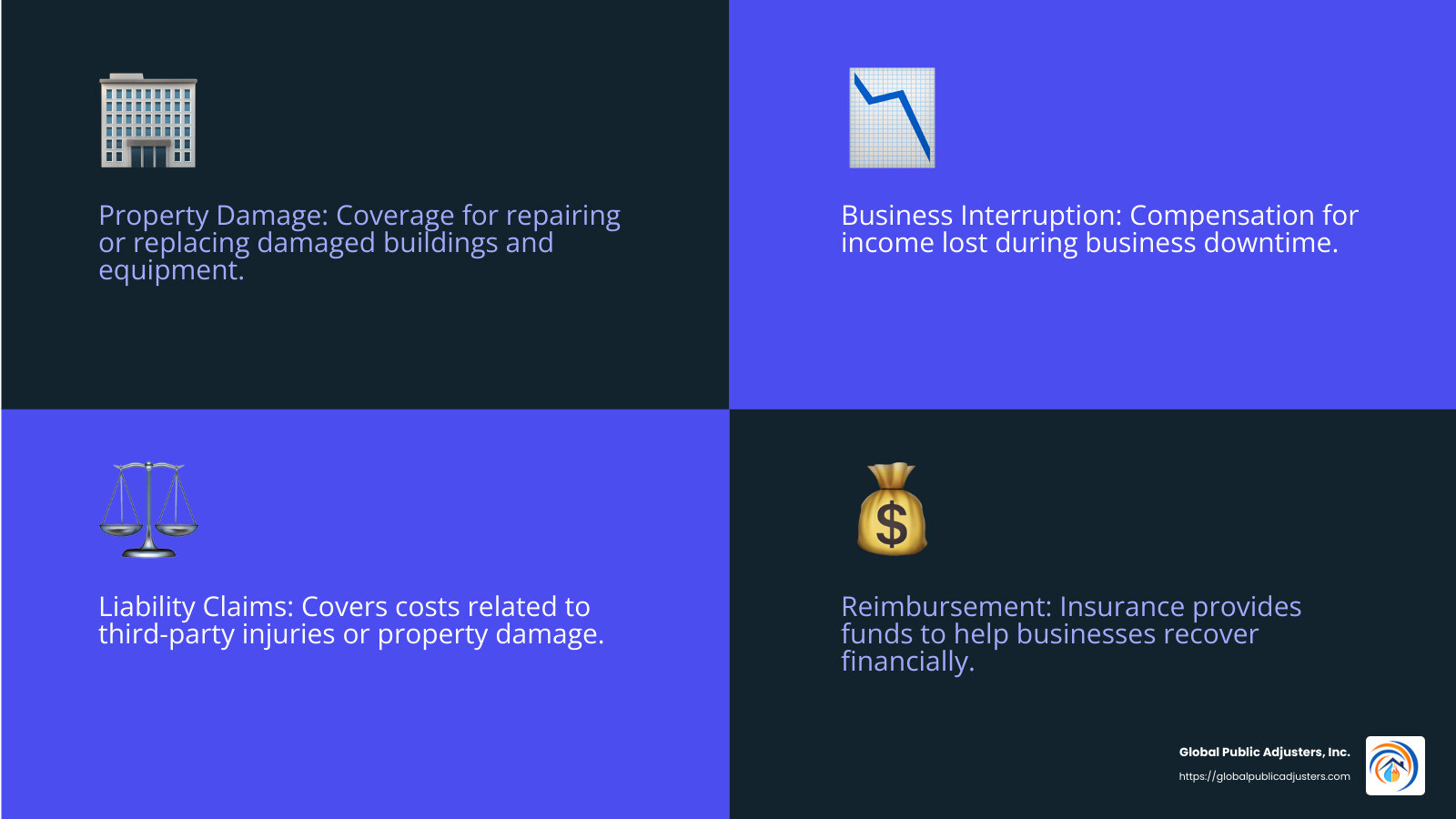 Property Damage: Coverage for repairing or replacing damaged buildings and equipment.

Business Interruption: Compensation for income lost during business downtime.

Liability Claims: Covers costs related to third-party injuries or property damage.

Reimbursement: Insurance provides funds to help businesses recover financially.

Global Public Adjusters, Inc.
https://globalpublicadjusters.com