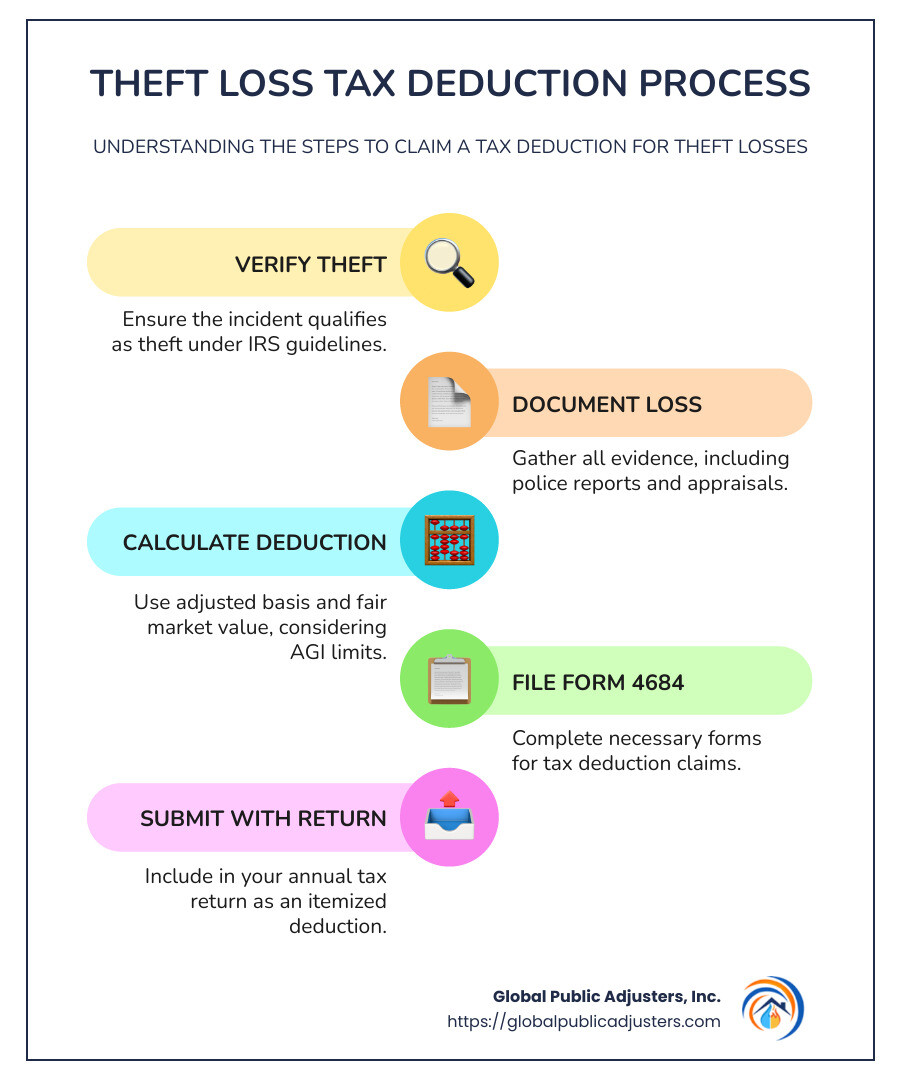 THEFT LOSS TAX DEDUCTION PROCESS

UNDERSTANDING THE STEPS TO CLAIM A TAX DEDUCTION FOR THEFT LOSSES

VERIFY THEFT

Ensure the incident qualifies as theft under IRS guidelines.

DOCUMENT LOSS

Gather all evidence, including police reports and appraisals.

CALCULATE DEDUCTION

Use adjusted basis and fair market value, considering AGI limits.

FILE FORM 4684

Complete necessary forms for tax deduction claims.

SUBMIT WITH RETURN

Include in your annual tax return as an itemized deduction.

Global Public Adjusters, Inc.
https://globalpublicadjusters.com