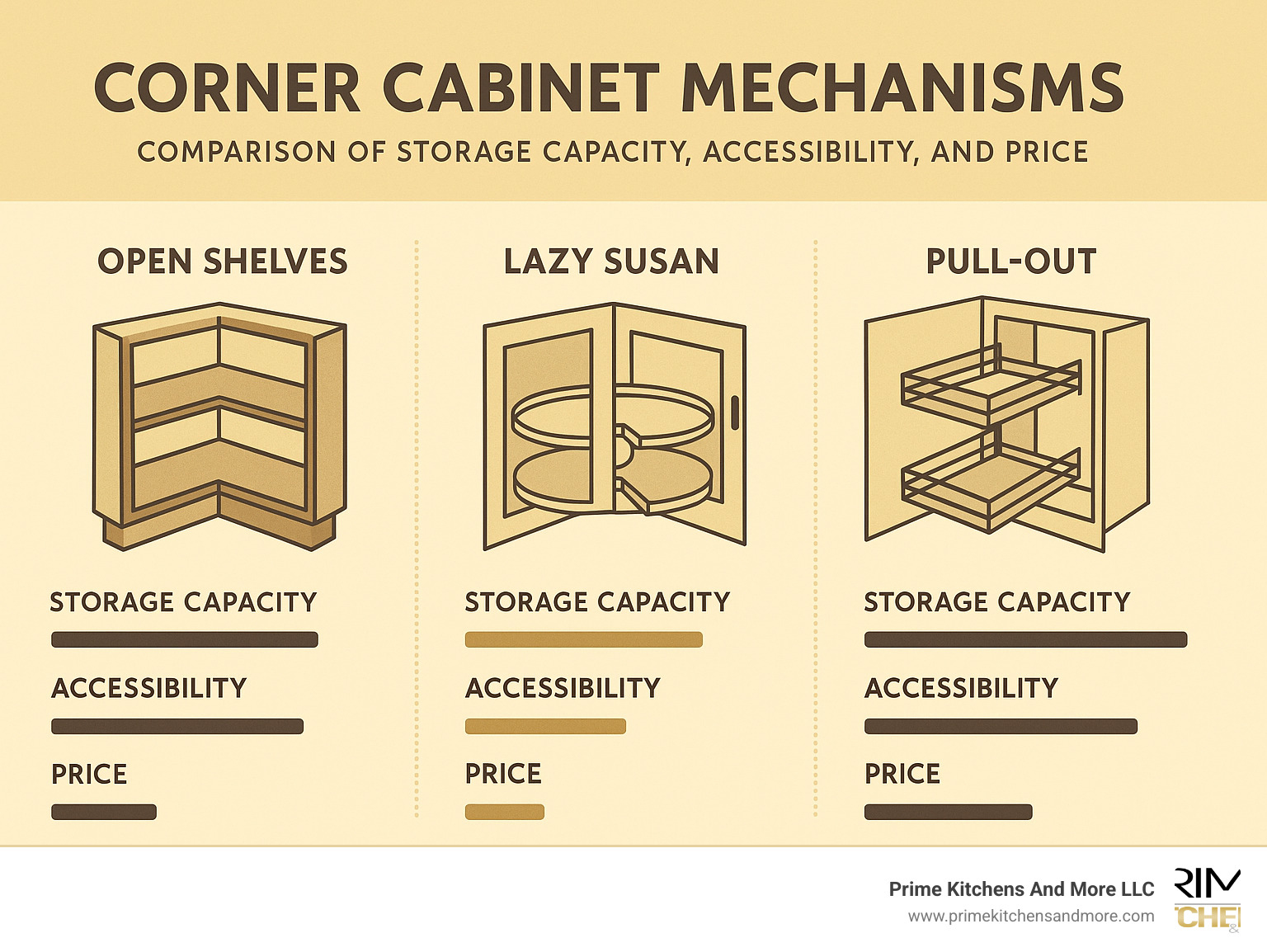 CORNER CABINET MECHANISMS

COMPARISON OF STORAGE CAPACITY, ACCESSIBILITY, AND PRICE

OPEN SHELVES

STORAGE CAPACITY

ACCESSIBILITY

PRICE

LAZY SUSAN

STORAGE CAPACITY

ACCESSIBILITY

PRICE

PULL-OUT

STORAGE CAPACITY

ACCESSIBILITY

PRICE

Prime Kitchens And More LLC
www.primekitchensandmore.com

RIM
CHE