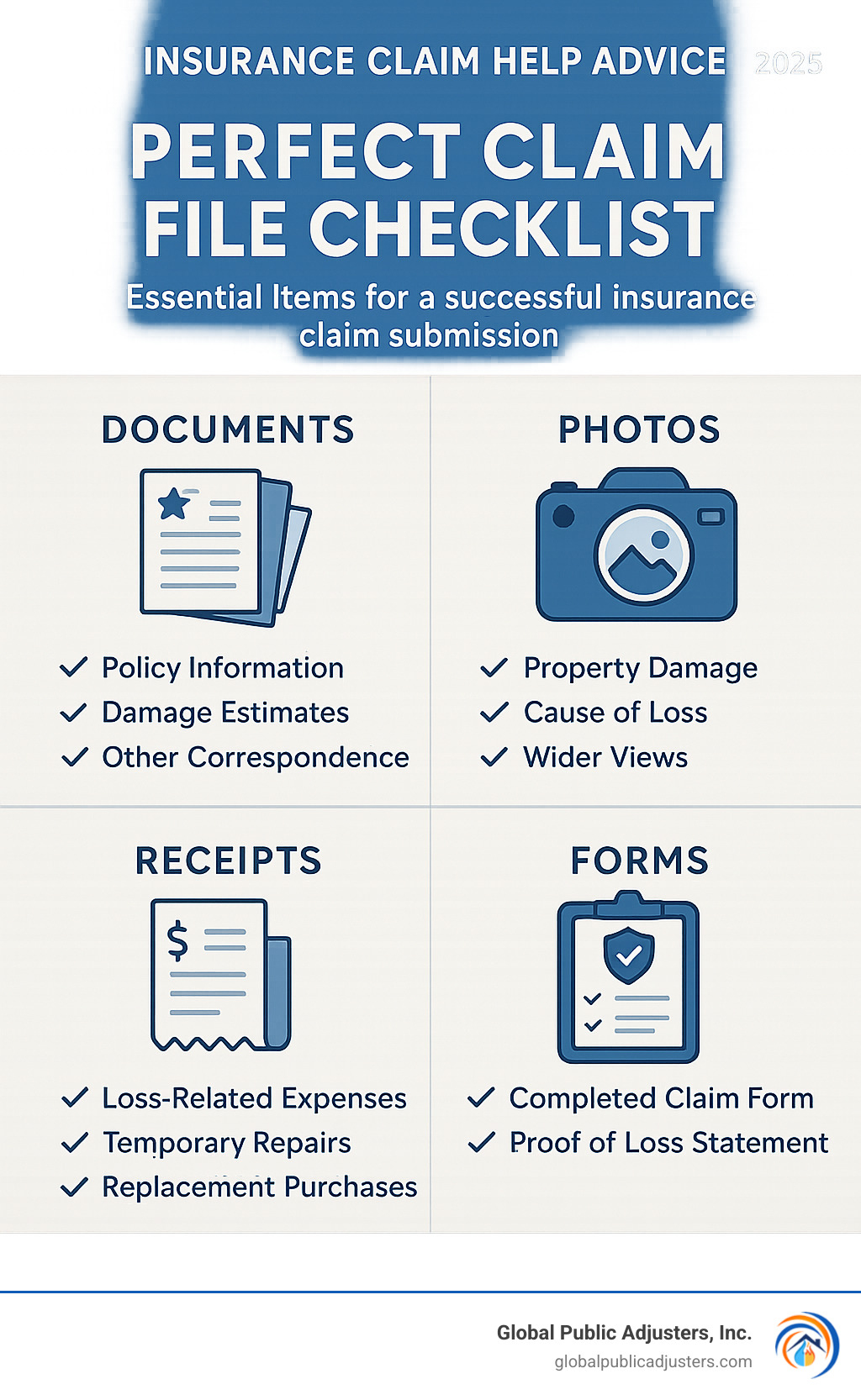 INSURANCE CLAIM HELP ADVICE 2025

PERFECT CLAIM FILE CHECKLIST

Essential Items for a successful insurance claim submission

DOCUMENTS

✓ Policy Information
✓ Damage Estimates
✓ Other Correspondence

PHOTOS

✓ Property Damage
✓ Cause of Loss
✓ Wider Views

RECEIPTS

$

✓ Loss-Related Expenses
✓ Temporary Repairs
✓ Replacement Purchases

FORMS

✓ Completed Claim Form
✓ Proof of Loss Statement

Global Public Adjusters, Inc.
globalpublicadjusters.com