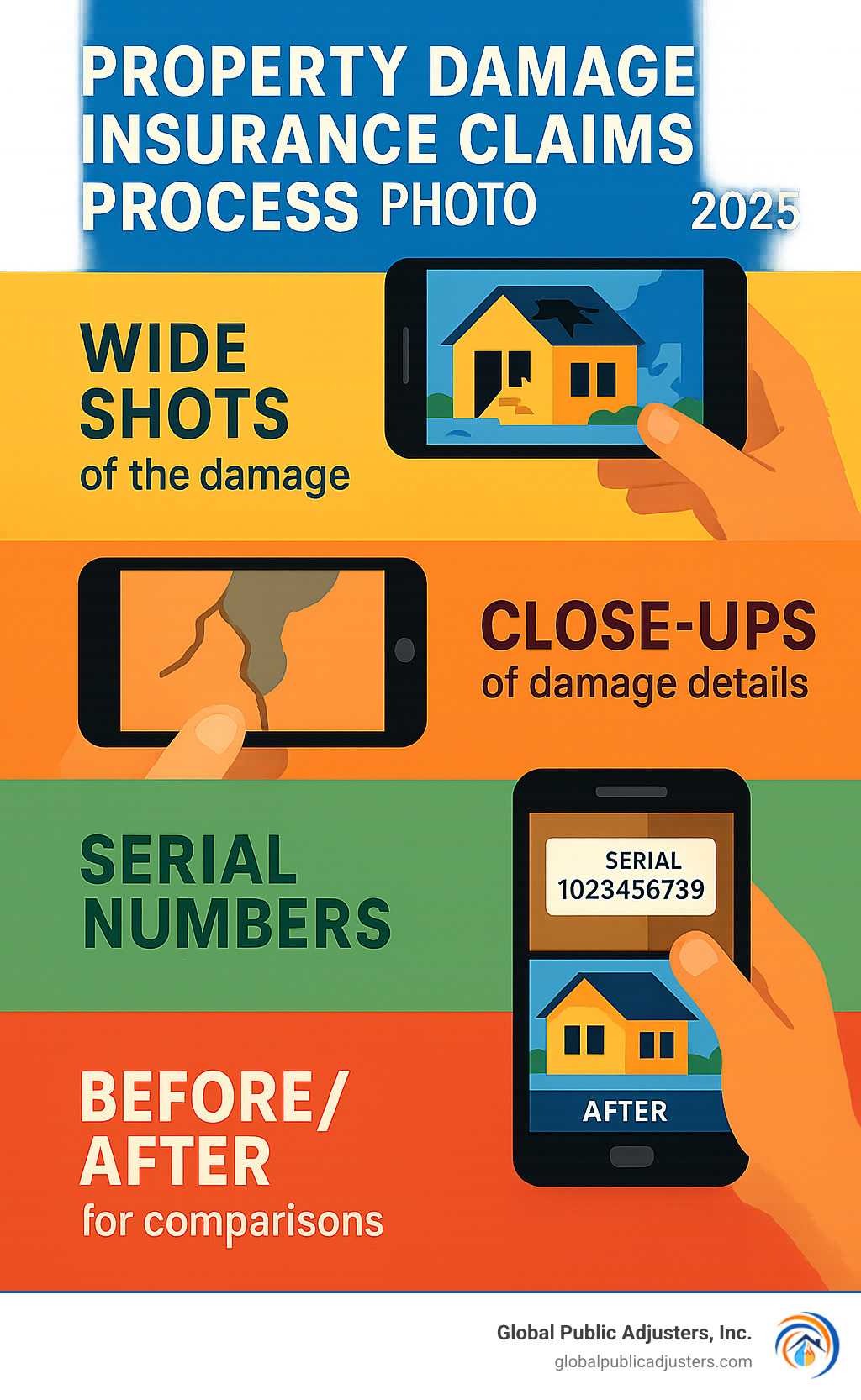 PROPERTY DAMAGE INSURANCE CLAIMS PROCESS PHOTO 2025

WIDE SHOTS
of the damage

CLOSE-UPS
of damage details

SERIAL NUMBERS

SERIAL
1023456739

BEFORE/ AFTER
for comparisons

AFTER

Global Public Adjusters, Inc.
globalpublicadjusters.com