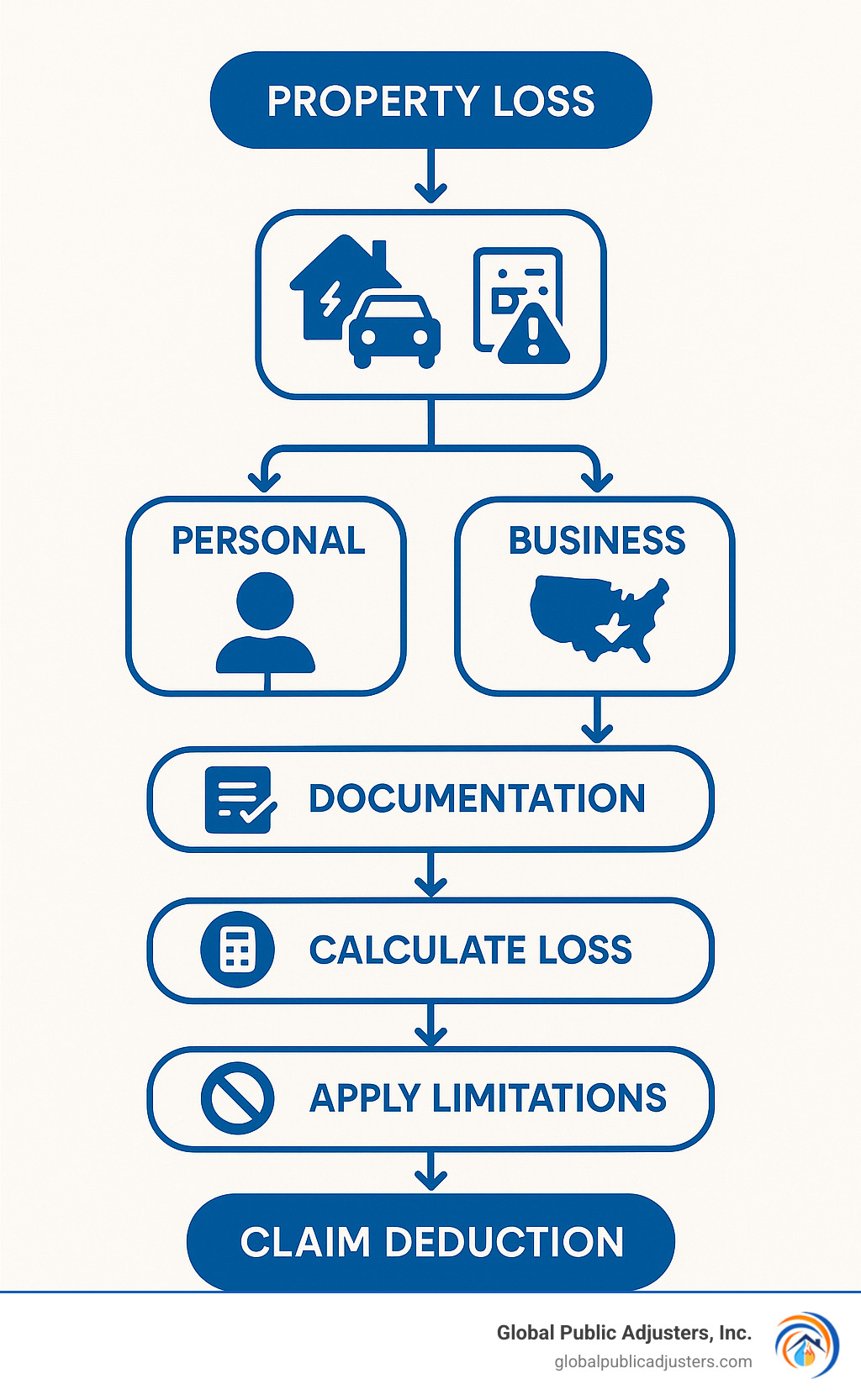 PROPERTY LOSS

PERSONAL

BUSINESS

DOCUMENTATION

CALCULATE LOSS

APPLY LIMITATIONS

CLAIM DEDUCTION

Global Public Adjusters, Inc.
globalpublicadjusters.com