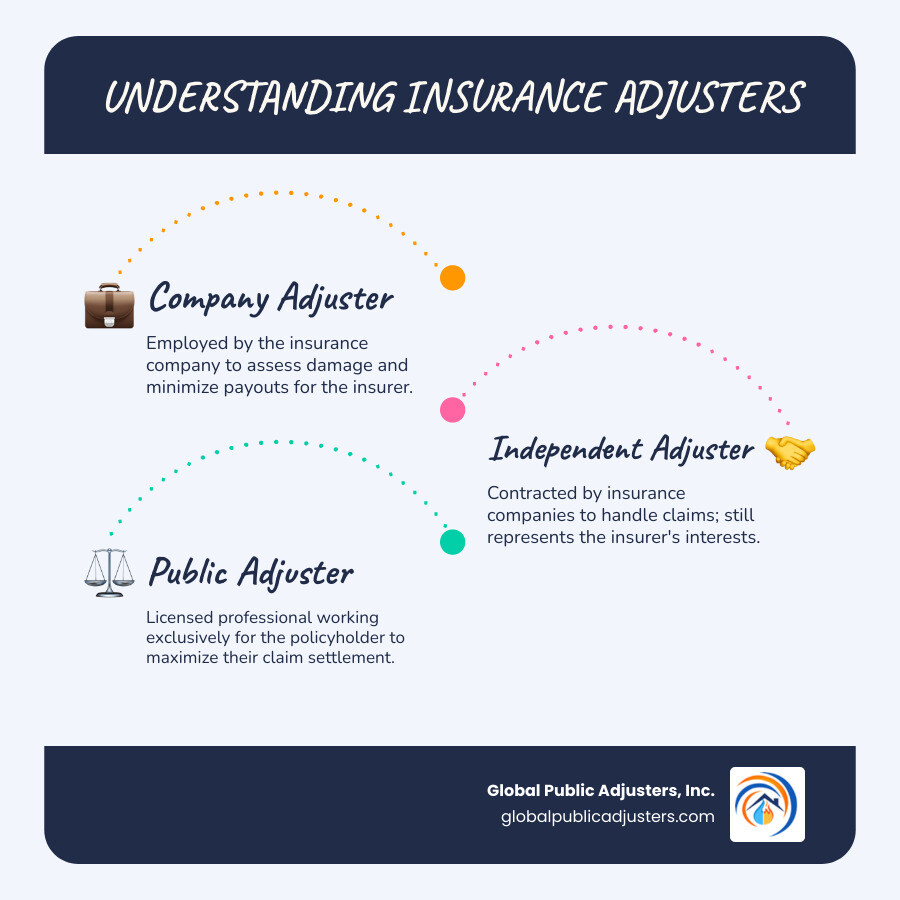 UNDERSTANDING INSURANCE ADJUSTERS

Company Adjuster

Employed by the insurance company to assess damage and minimize payouts for the insurer.

Independent Adjuster

Contracted by insurance companies to handle claims; still represents the insurer's interests.

Public Adjuster

Licensed professional working exclusively for the policyholder to maximize their claim settlement.

Global Public Adjusters, Inc.
globalpublicadjusters.com