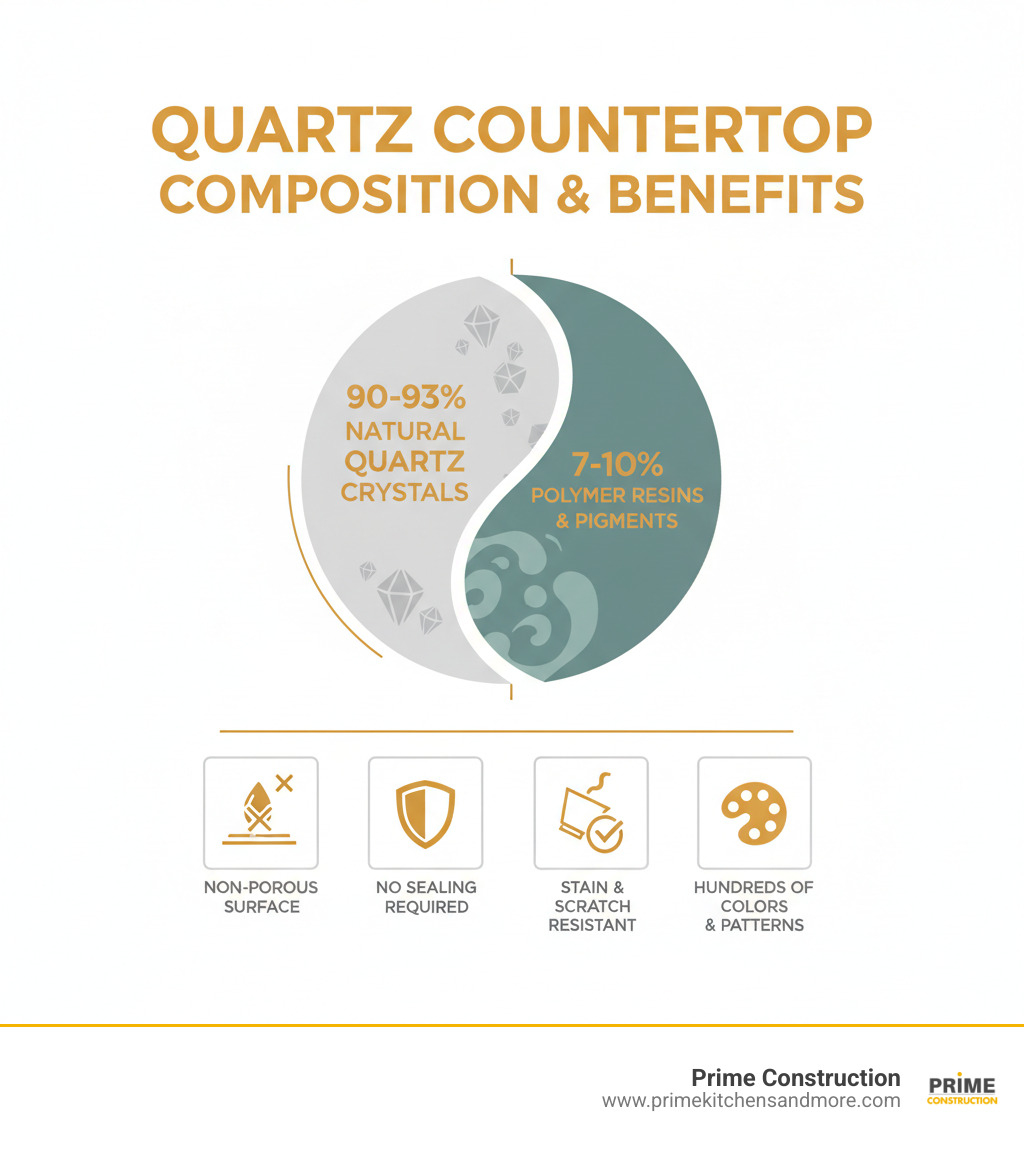 QUARTZ COUNTERTOP COMPOSITION & BENEFITS

90-93% NATURAL QUARTZ CRYSTALS

7-10% POLYMER RESINS & PIGMENTS

NON-POROUS SURFACE

NO SEALING REQUIRED

STAIN & SCRATCH RESISTANT

HUNDREDS OF COLORS & PATTERNS

Prime Construction
www.primekitchensandmore.com

PRIME CONSTRUCTION