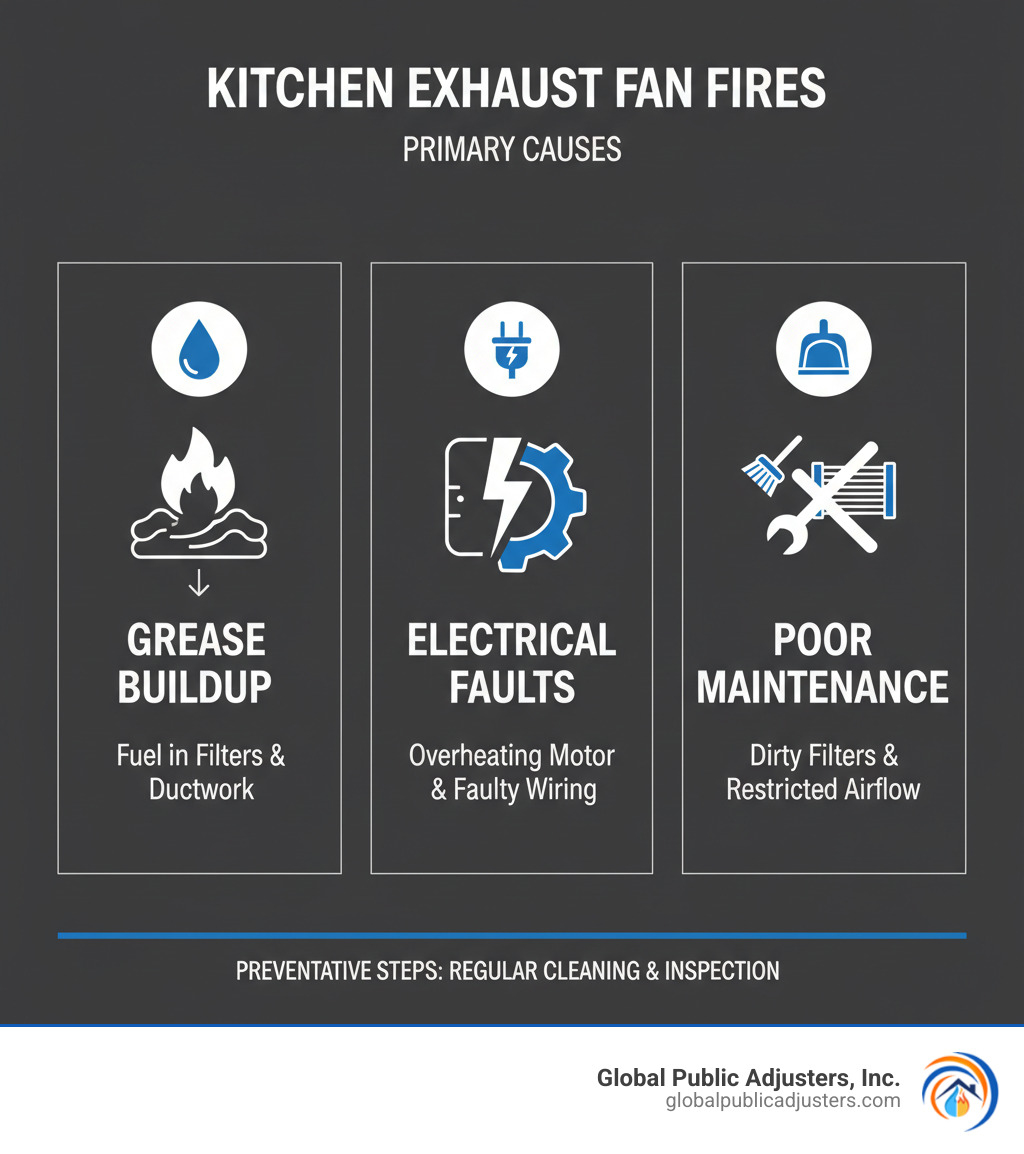 KITCHEN EXHAUST FAN FIRES

PRIMARY CAUSES

GREASE BUILDUP

Fuel in Filters & Ductwork

ELECTRICAL FAULTS

Overheating Motor & Faulty Wiring

POOR MAINTENANCE

Dirty Filters & Restricted Airflow

PREVENTATIVE STEPS: REGULAR CLEANING & INSPECTION

Global Public Adjusters, Inc.
globalpublicadjusters.com