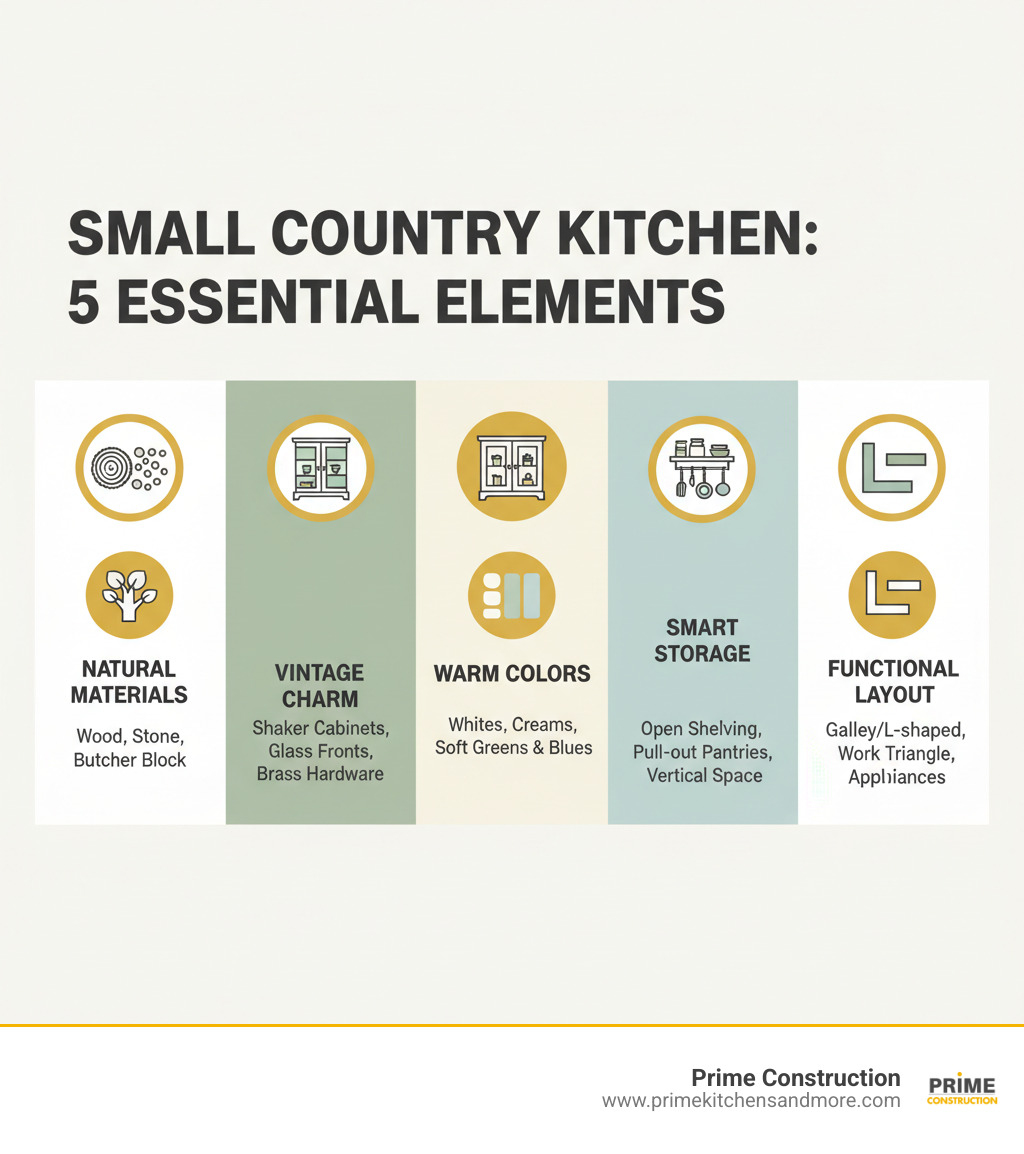 SMALL COUNTRY KITCHEN: 5 ESSENTIAL ELEMENTS

NATURAL MATERIALS

Wood, Stone, Butcher Block

VINTAGE CHARM

Shaker Cabinets, Glass Fronts, Brass Hardware

WARM COLORS

Whites, Creams, Soft Greens & Blues

SMART STORAGE

Open Shelving, Pull-out Pantries, Vertical Space

FUNCTIONAL LAYOUT

Galley/L-shaped, Work Triangle, Appliances

Prime Construction
www.primekitchensandmore.com

PRIME CONSTRUCTION