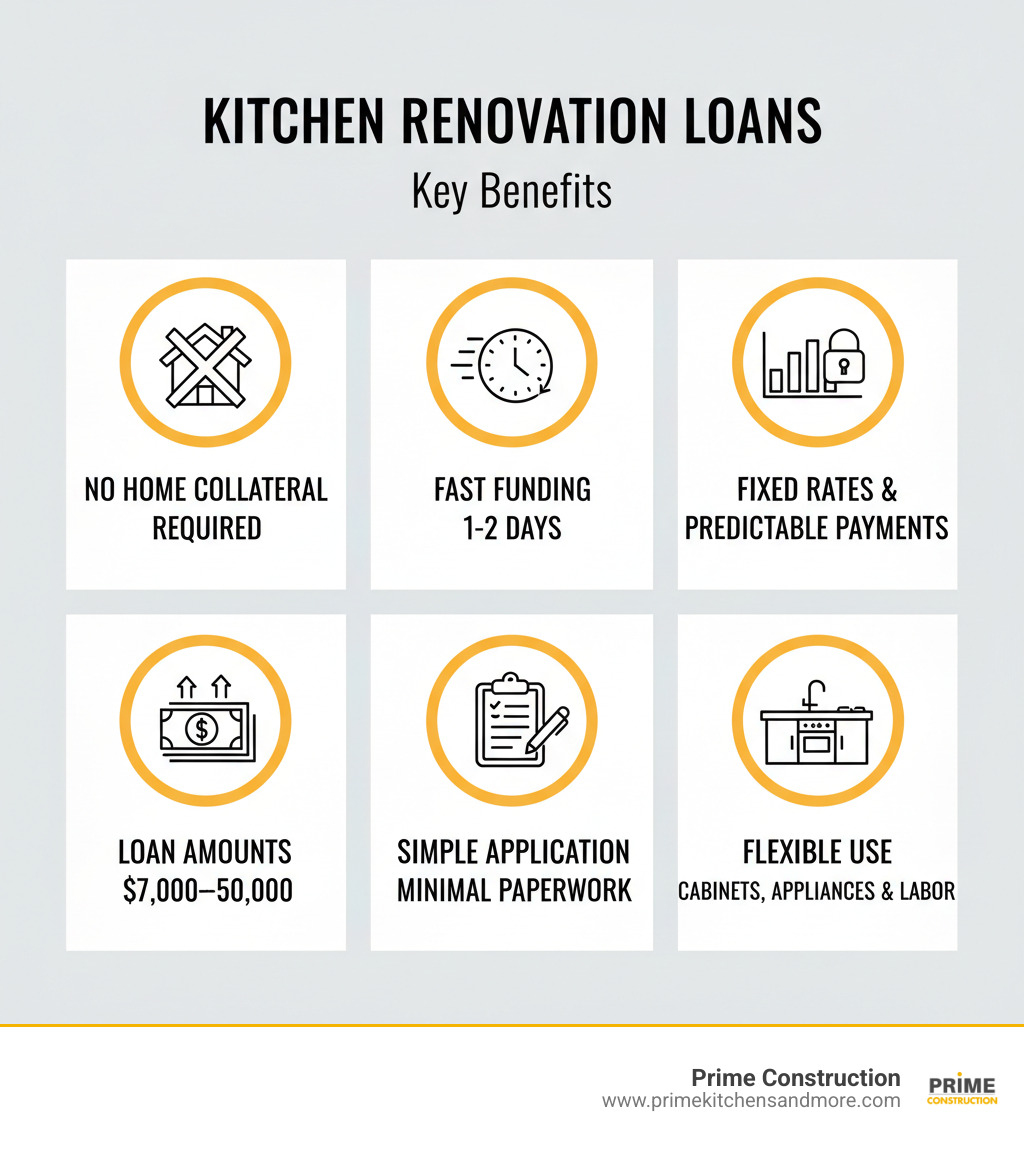 KITCHEN RENOVATION LOANS

Key Benefits

NO HOME COLLATERAL REQUIRED

FAST FUNDING 1-2 DAYS

FIXED RATES & PREDICTABLE PAYMENTS

$

LOAN AMOUNTS $7,000–50,000

SIMPLE APPLICATION MINIMAL PAPERWORK

FLEXIBLE USE CABINETS, APPLIANCES & LABOR

Prime Construction
www.primekitchensandmore.com

PRIME CONSTRUCTION