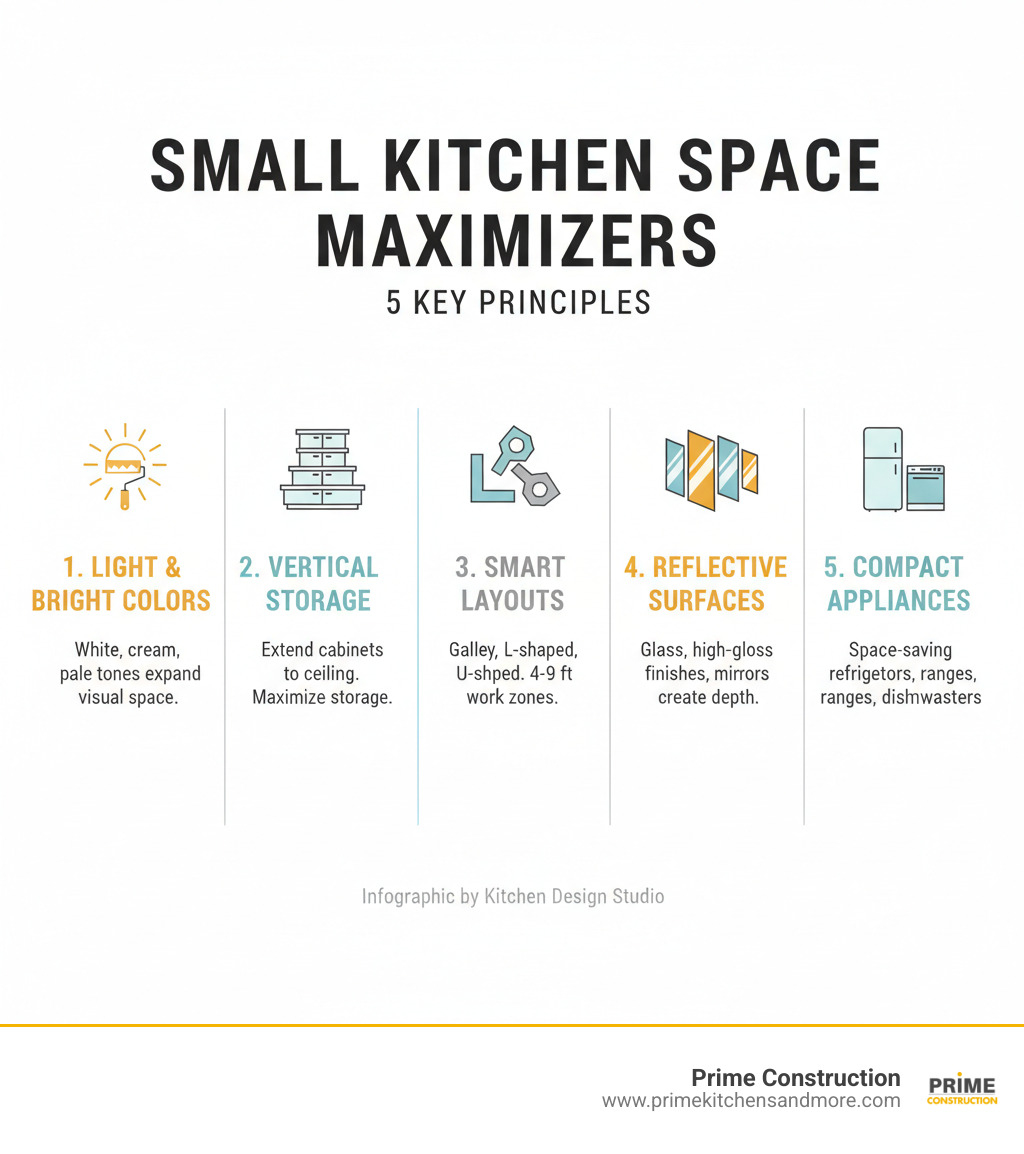 SMALL KITCHEN SPACE MAXIMIZERS

5 KEY PRINCIPLES

1. LIGHT & BRIGHT COLORS

White, cream, pale tones expand visual space.

2. VERTICAL STORAGE

Extend cabinets to ceiling. Maximize storage.

3. SMART LAYOUTS

Galley, L-shaped, U-shped. 4-9 ft work zones.

4. REFLECTIVE SURFACES

Glass, high-gloss finishes, mirrors create depth.

5. COMPACT APPLIANCES

Space-saving refrigetors, ranges, ranges, dishwasters

Infographic by Kitchen Design Studio

Prime Construction
www.primekitchensandmore.com

PRIME
CONSTRUCTION