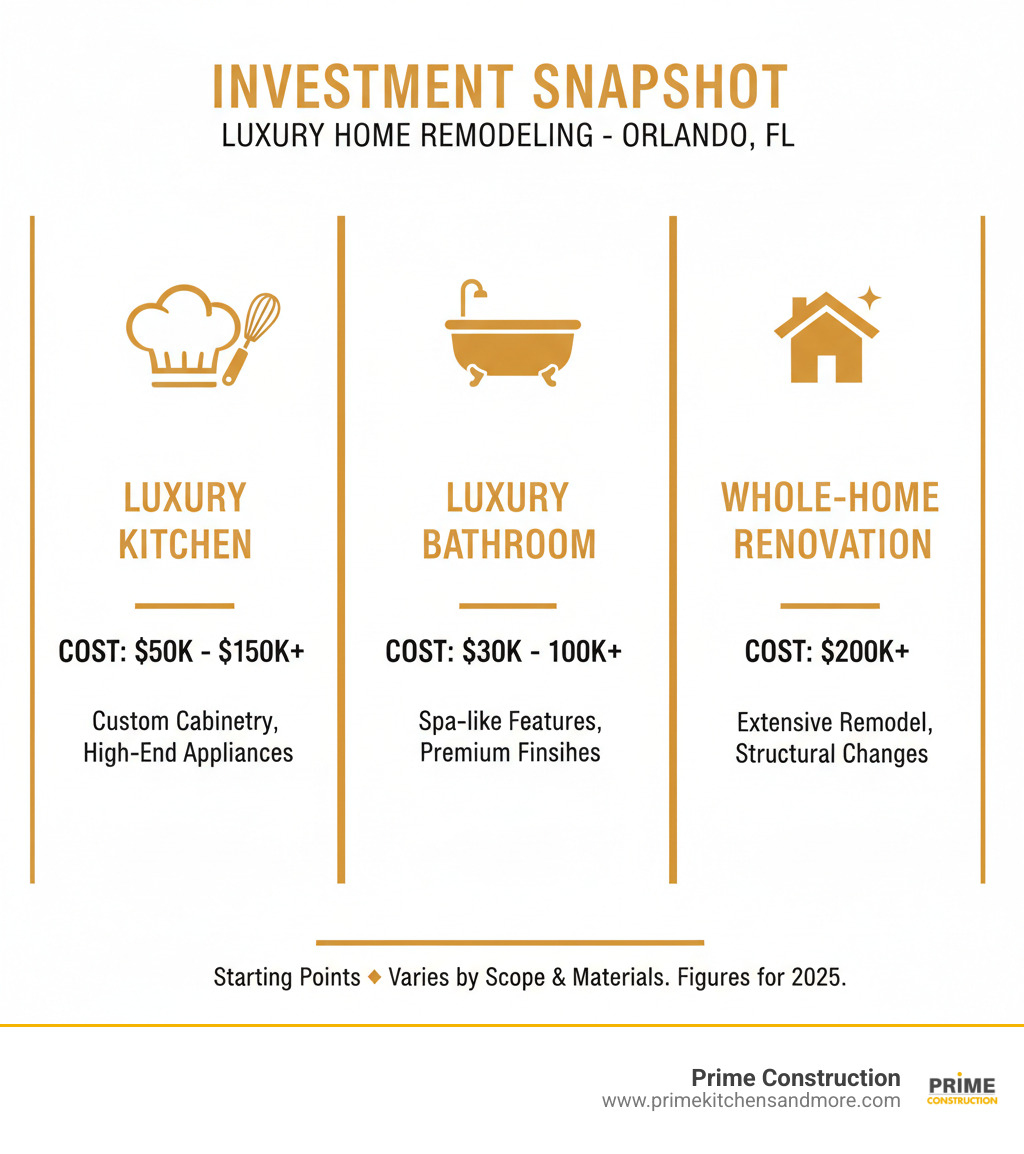 INVESTMENT SNAPSHOT
LUXURY HOME REMODELING - ORLANDO, FL

LUXURY KITCHEN

COST: \$50K - \$150K+

Custom Cabinetry, High-End Appliances

LUXURY BATHROOM

COST: \$30K - 100K+

Spa-like Features, Premium Finsihes

WHOLE-HOME RENOVATION

COST: \$200K+

Extensive Remodel, Structural Changes

Starting Points ◆ Varies by Scope & Materials. Figures for 2025.

Prime Construction
www.primekitchensandmore.com

PRIME CONSTRUCTION