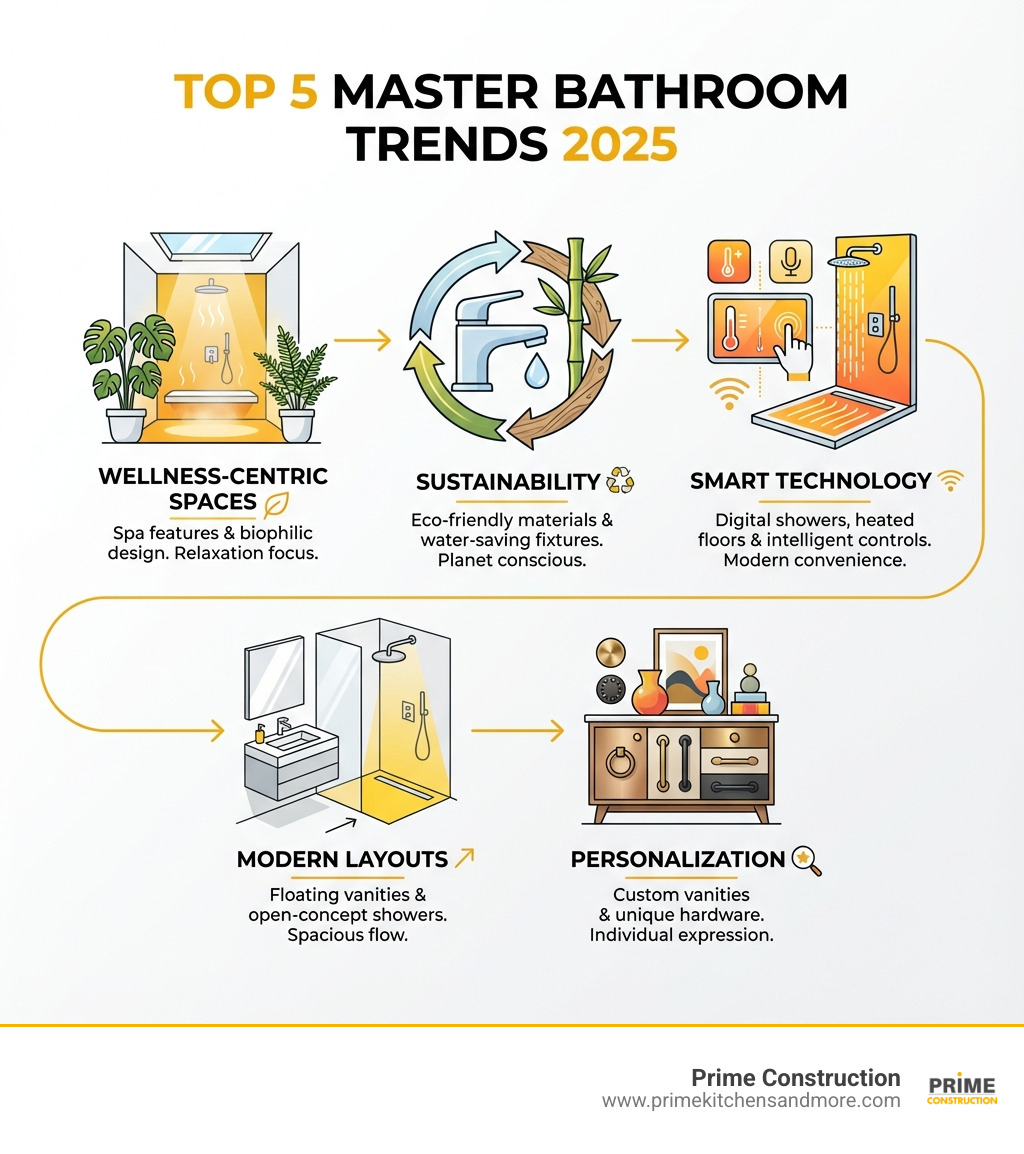 TOP 5 MASTER BATHROOM TRENDS 2025

WELLNESS-CENTRIC SPACES

Spa features & biophilic design. Relaxation focus.

SUSTAINABILITY

Eco-friendly materials & water-saving fixtures. Planet conscious.

SMART TECHNOLOGY

Digital showers, heated floors & intelligent controls. Modern convenience.

MODERN LAYOUTS

Floating vanities & open-concept showers. Spacious flow.

PERSONALIZATION

Custom vanities & unique hardware. Individual expression.

Prime Construction
www.primekitchensandmore.com

PRIME
CONSTRUCTION