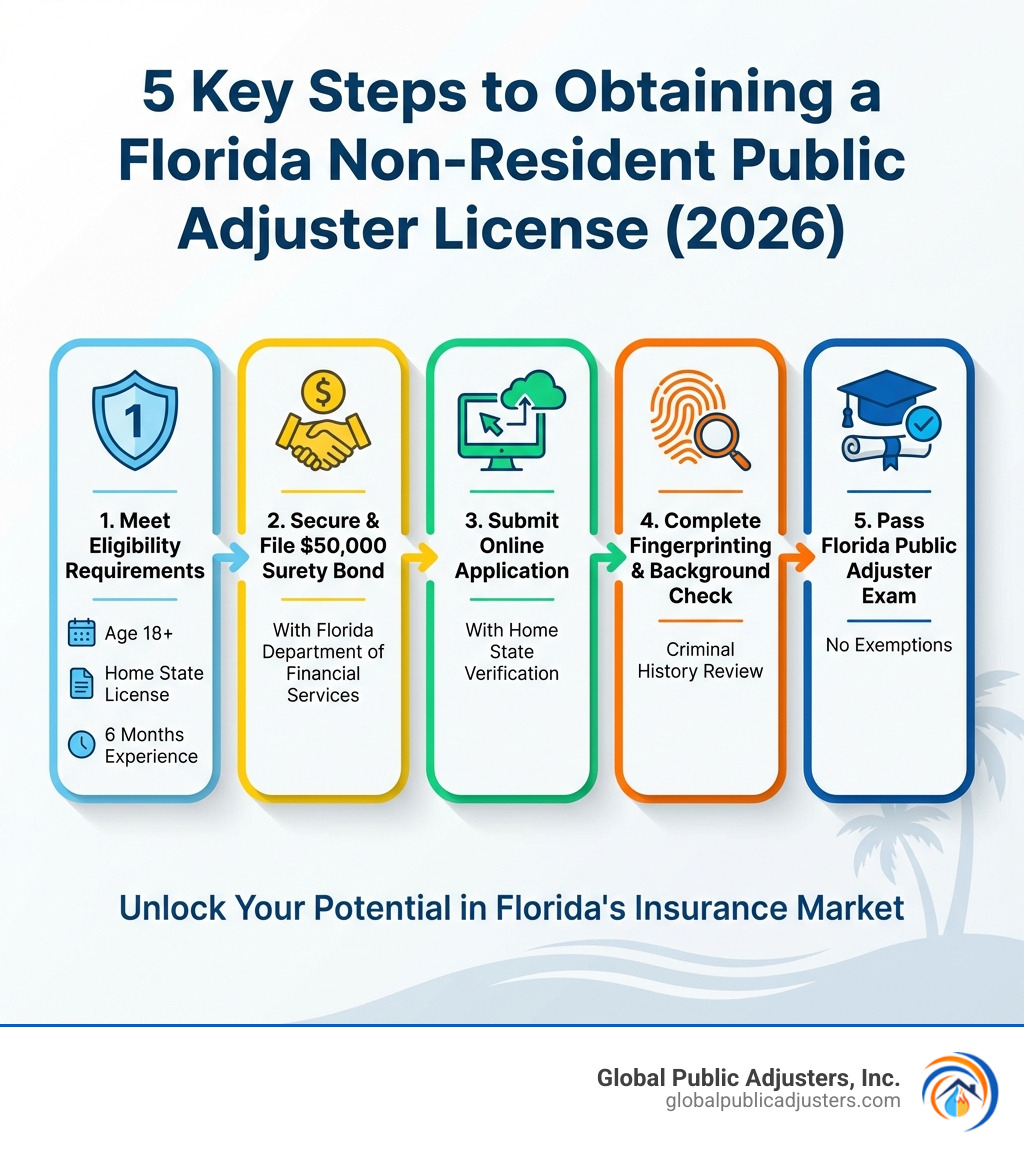 5 Key Steps to Obtaining a Florida Non-Resident Public Adjuster License (2026)

1

1. Meet Eligibility Requirements

Age 18+

Home State License

6 Months Experience

$

2. Secure & File $50,000 Surety Bond

With Florida Department of Financial Services

3. Submit Online Application

With Home State Verification

4. Complete Fingerprinting & Background Check

Criminal History Review

5. Pass Florida Public Adjuster Exam

No Exemptions

Unlock Your Potential in Florida's Insurance Market

Global Public Adjusters, Inc.
globalpublicadjusters.com