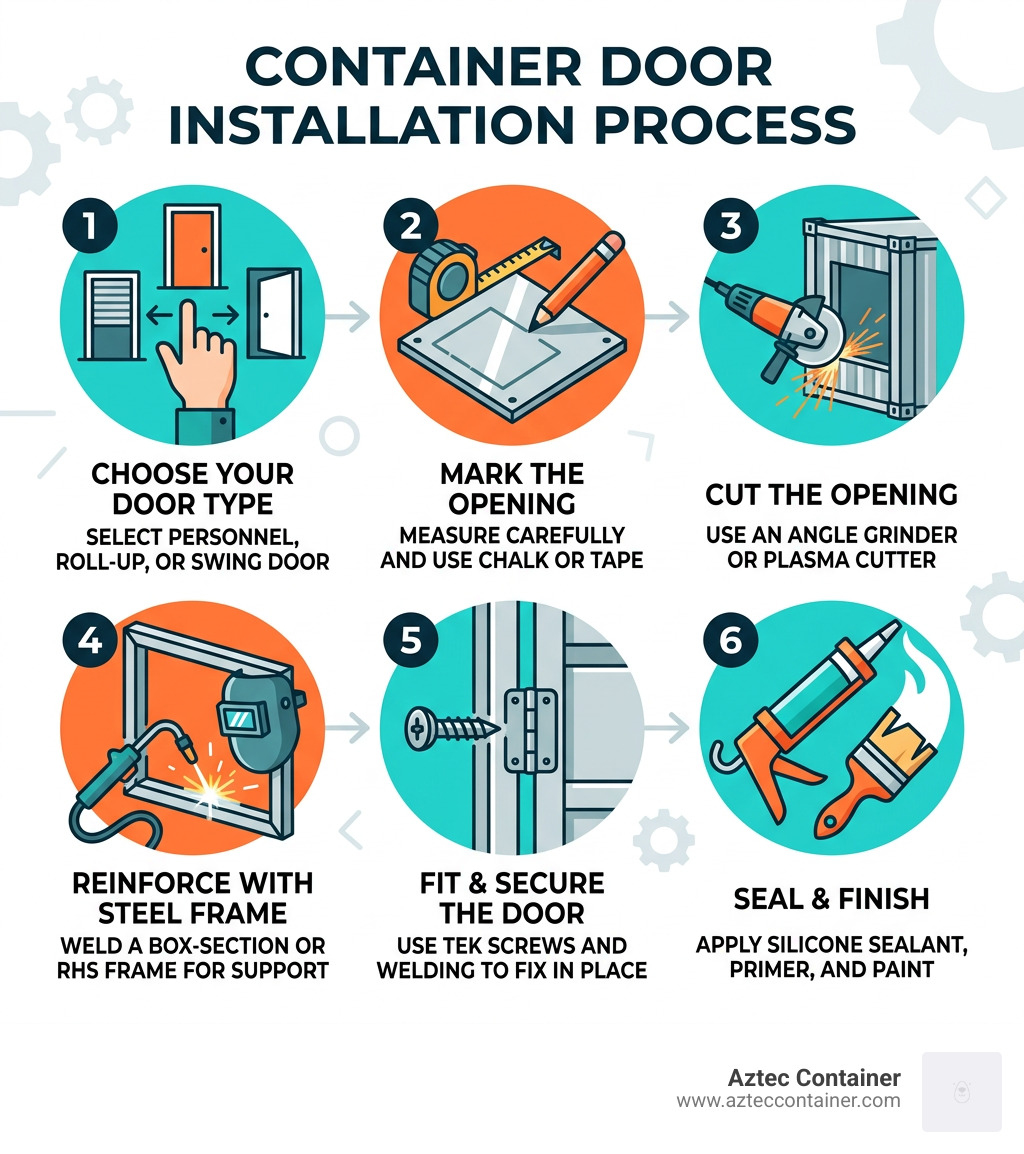 CONTAINER DOOR INSTALLATION PROCESS

1
CHOOSE YOUR DOOR TYPE
SELECT PERSONNEL, ROLL-UP, OR SWING DOOR

2
MARK THE OPENING
MEASURE CAREFULLY AND USE CHALK OR TAPE

3
CUT THE OPENING
USE AN ANGLE GRINDER OR PLASMA CUTTER

4
REINFORCE WITH STEEL FRAME
WELD A BOX-SECTION OR RHS FRAME FOR SUPPORT

5
FIT & SECURE THE DOOR
USE TEK SCREWS AND WELDING TO FIX IN PLACE

6
SEAL & FINISH
APPLY SILICONE SEALANT, PRIMER, AND PAINT

Aztec Container
www.azteccontainer.com