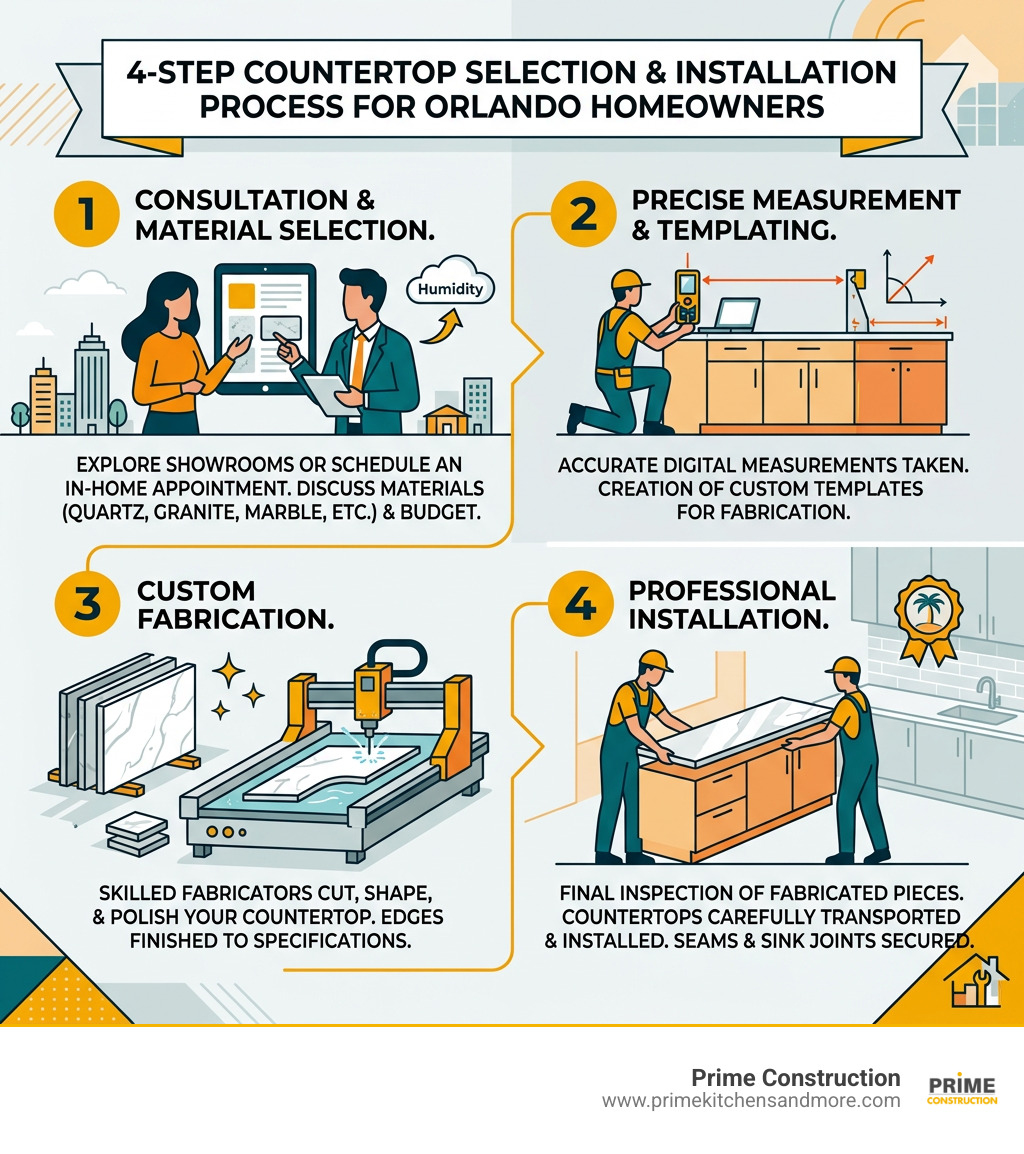 4-STEP COUNTERTOP SELECTION & INSTALLATION PROCESS FOR ORLANDO HOMEOWNERS

1 CONSULTATION & MATERIAL SELECTION.

Humidity

EXPLORE SHOWROOMS OR SCHEDULE AN IN-HOME APPOINTMENT. DISCUSS MATERIALS (QUARTZ, GRANITE, MARBLE, ETC.) & BUDGET.

2 PRECISE MEASUREMENT & TEMPLATING.

ACCURATE DIGITAL MEASUREMENTS TAKEN. CREATION OF CUSTOM TEMPLATES FOR FABRICATION.

3 CUSTOM FABRICATION.

SKILLED FABRICATORS CUT, SHAPE, & POLISH YOUR COUNTERTOP. EDGES FINISHED TO SPECIFICATIONS.

4 PROFESSIONAL INSTALLATION.

FINAL INSPECTION OF FABRICATED PIECES. COUNTERTOPS CAREFULLY TRANSPORTED & INSTALLED. SEAMS & SINK JOINTS SECURED.

Prime Construction
www.primekitchensandmore.com

PRIME CONSTRUCTION