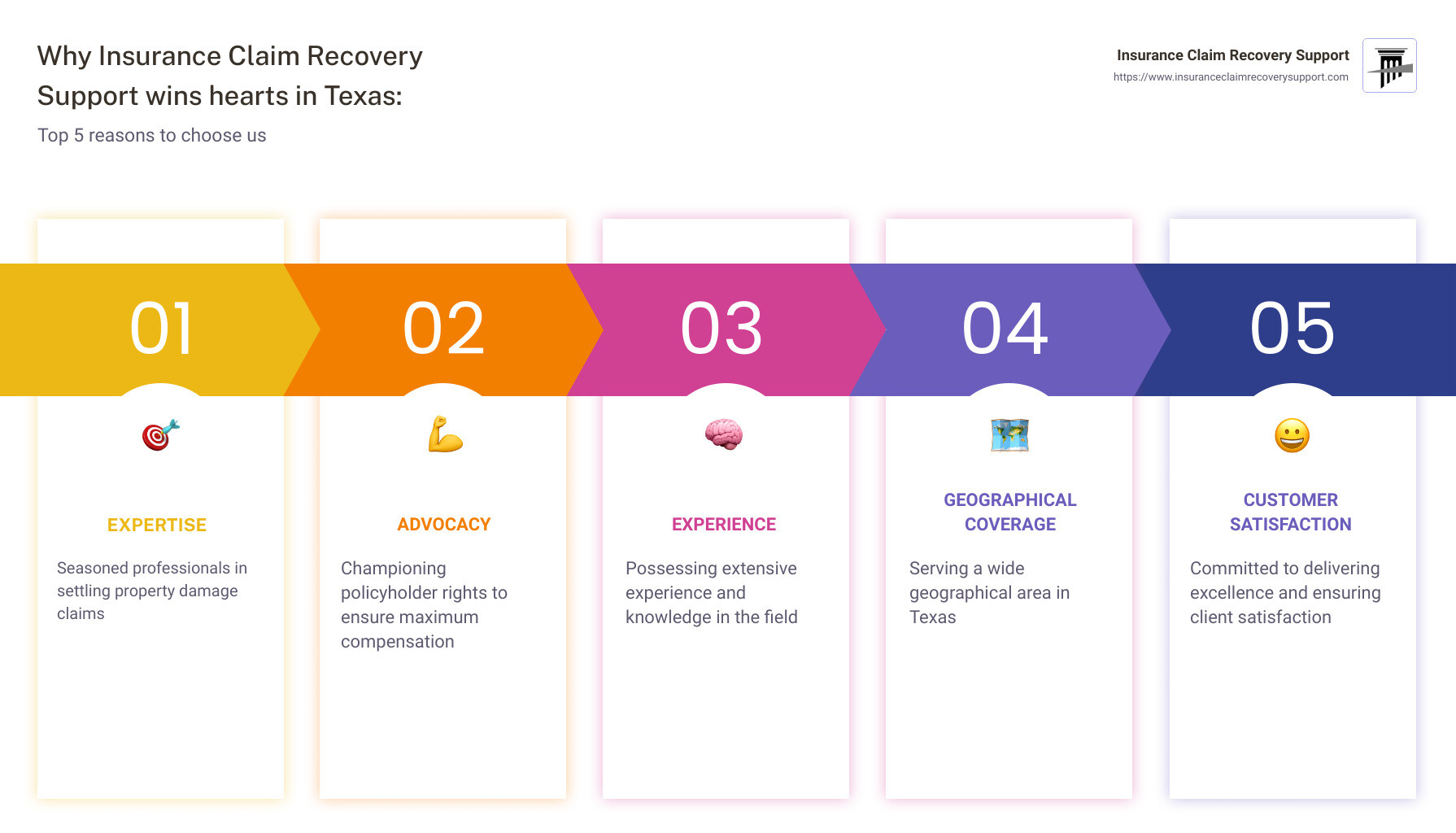 Why Insurance Claim Recovery Support wins hearts in Texas:

Top 5 reasons to choose us

Insurance Claim Recovery Support
https://www.insuranceclaimrecoverysupport.com

01

EXPERTISE

Seasoned professionals in settling property damage claims

02

ADVOCACY

Championing policyholder rights to ensure maximum compensation

03

EXPERIENCE

Possessing extensive experience and knowledge in the field

04

GEOGRAPHICAL COVERAGE

Serving a wide geographical area in Texas

05

CUSTOMER SATISFACTION

Committed to delivering excellence and ensuring client satisfaction