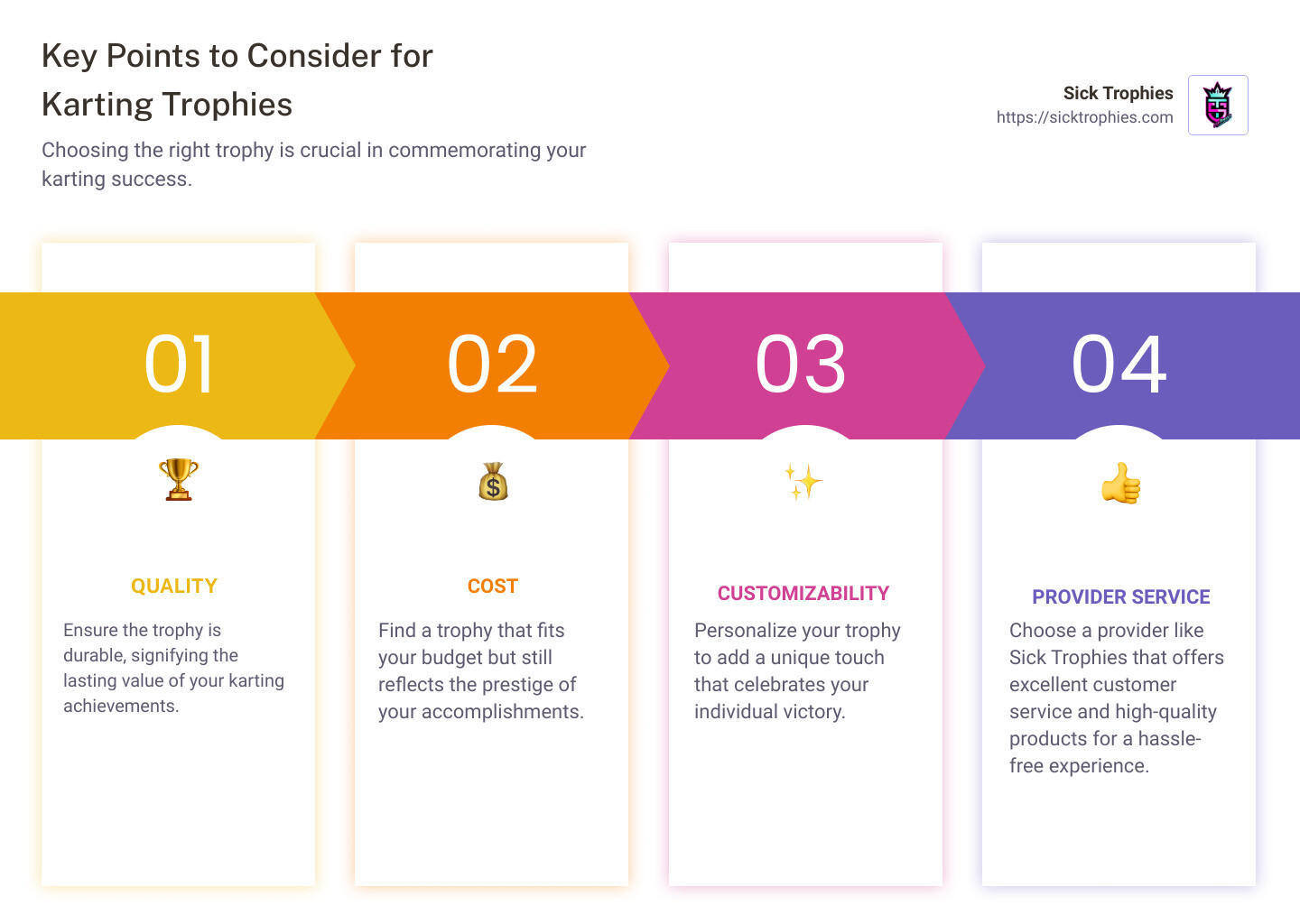 Key Points to Consider for Karting Trophies

Choosing the right trophy is crucial in commemorating your karting success.

Sick Trophies
https://sicktrophies.com

01

QUALITY

Ensure the trophy is durable, signifying the lasting value of your karting achievements.

02

COST

Find a trophy that fits your budget but still reflects the prestige of your accomplishments.

03

CUSTOMIZABILITY

Personalize your trophy to add a unique touch that celebrates your individual victory.

04

PROVIDER SERVICE

Choose a provider like Sick Trophies that offers excellent customer service and high-quality products for a hassle-free experience.