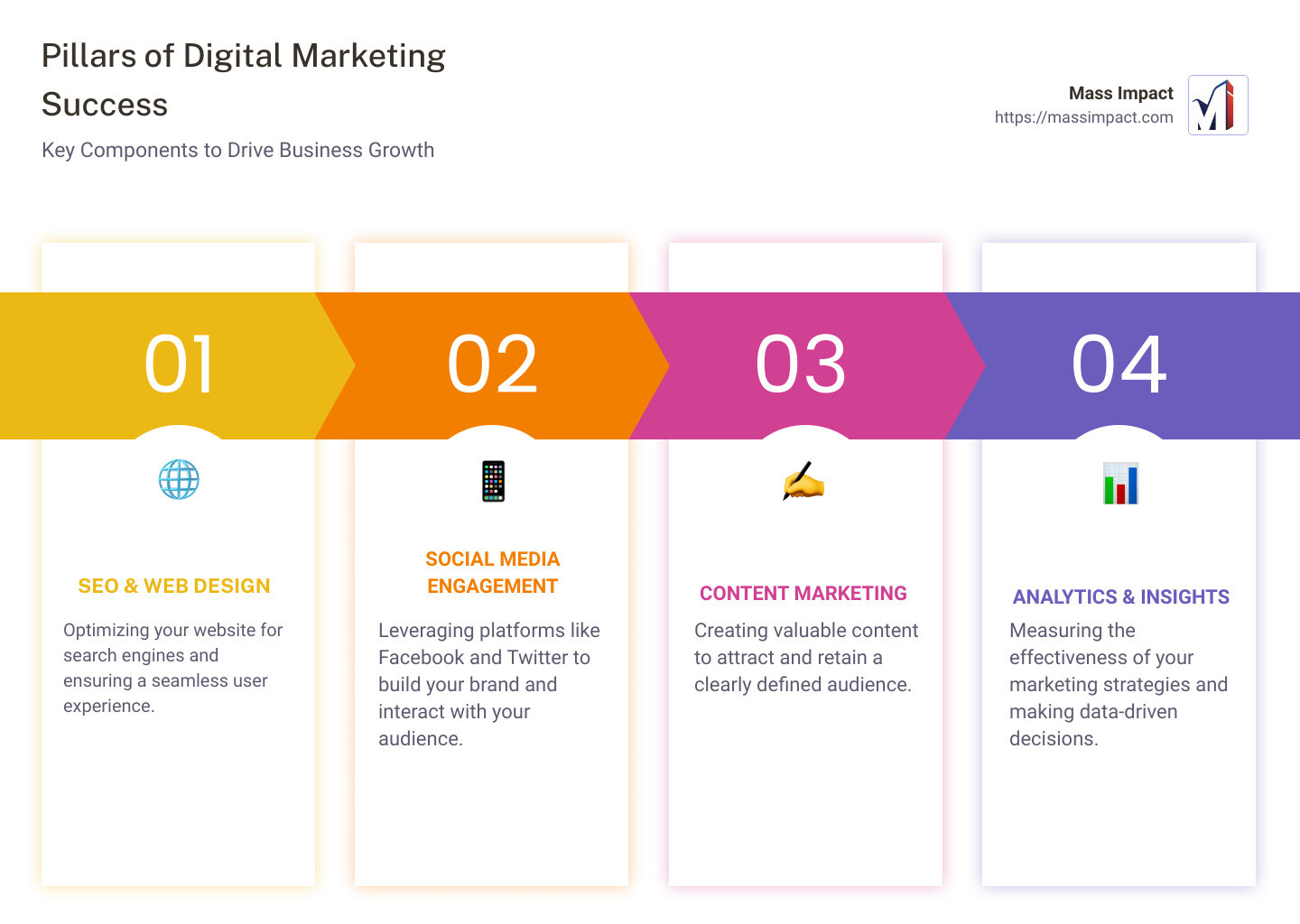 Pillars of Digital Marketing Success

Key Components to Drive Business Growth

Mass Impact
https://massimpact.com

01

SEO & WEB DESIGN

Optimizing your website for search engines and ensuring a seamless user experience.

02

SOCIAL MEDIA ENGAGEMENT

Leveraging platforms like Facebook and Twitter to build your brand and interact with your audience.

03

CONTENT MARKETING

Creating valuable content to attract and retain a clearly defined audience.

04

ANALYTICS & INSIGHTS

Measuring the effectiveness of your marketing strategies and making data-driven decisions.