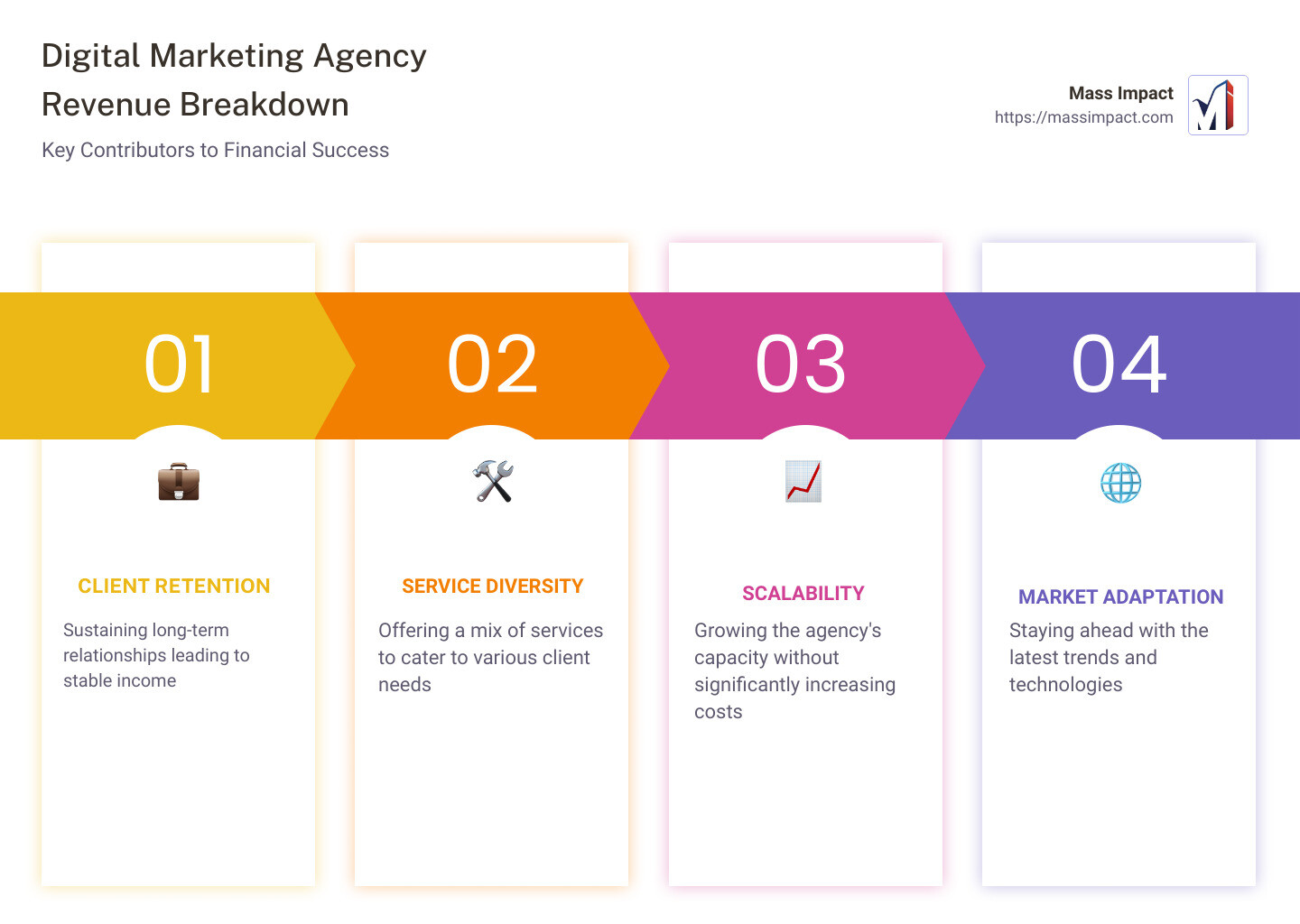 Digital Marketing Agency Revenue Breakdown

Key Contributors to Financial Success

Mass Impact
https://massimpact.com

01

CLIENT RETENTION

Sustaining long-term relationships leading to stable income

02

SERVICE DIVERSITY

Offering a mix of services to cater to various client needs

03

SCALABILITY

Growing the agency's capacity without significantly increasing costs

04

MARKET ADAPTATION

Staying ahead with the latest trends and technologies