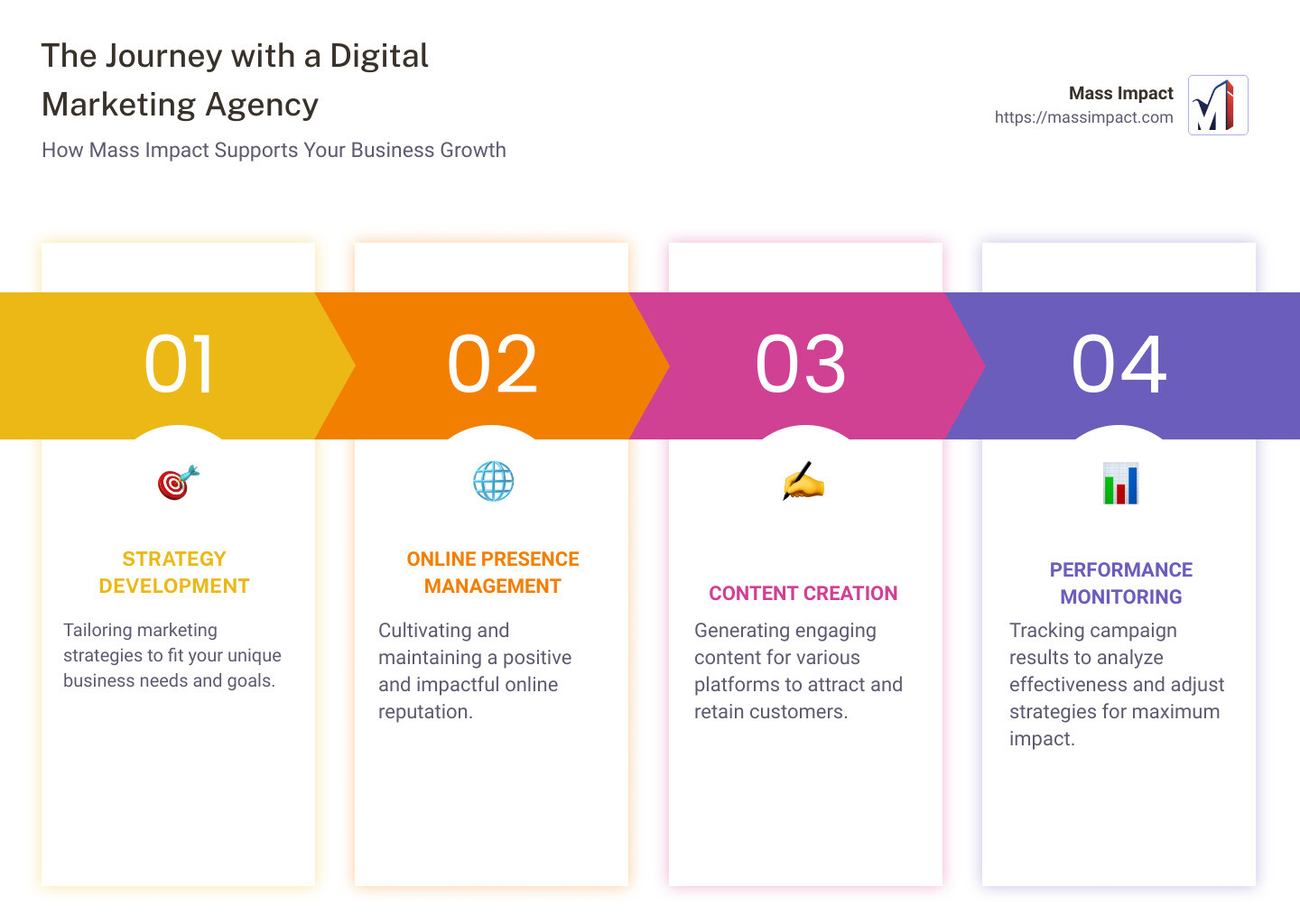 The Journey with a Digital Marketing Agency

How Mass Impact Supports Your Business Growth

Mass Impact
https://massimpact.com

01

STRATEGY DEVELOPMENT

Tailoring marketing strategies to fit your unique business needs and goals.

02

ONLINE PRESENCE MANAGEMENT

Cultivating and maintaining a positive and impactful online reputation.

03

CONTENT CREATION

Generating engaging content for various platforms to attract and retain customers.

04

PERFORMANCE MONITORING

Tracking campaign results to analyze effectiveness and adjust strategies for maximum impact.