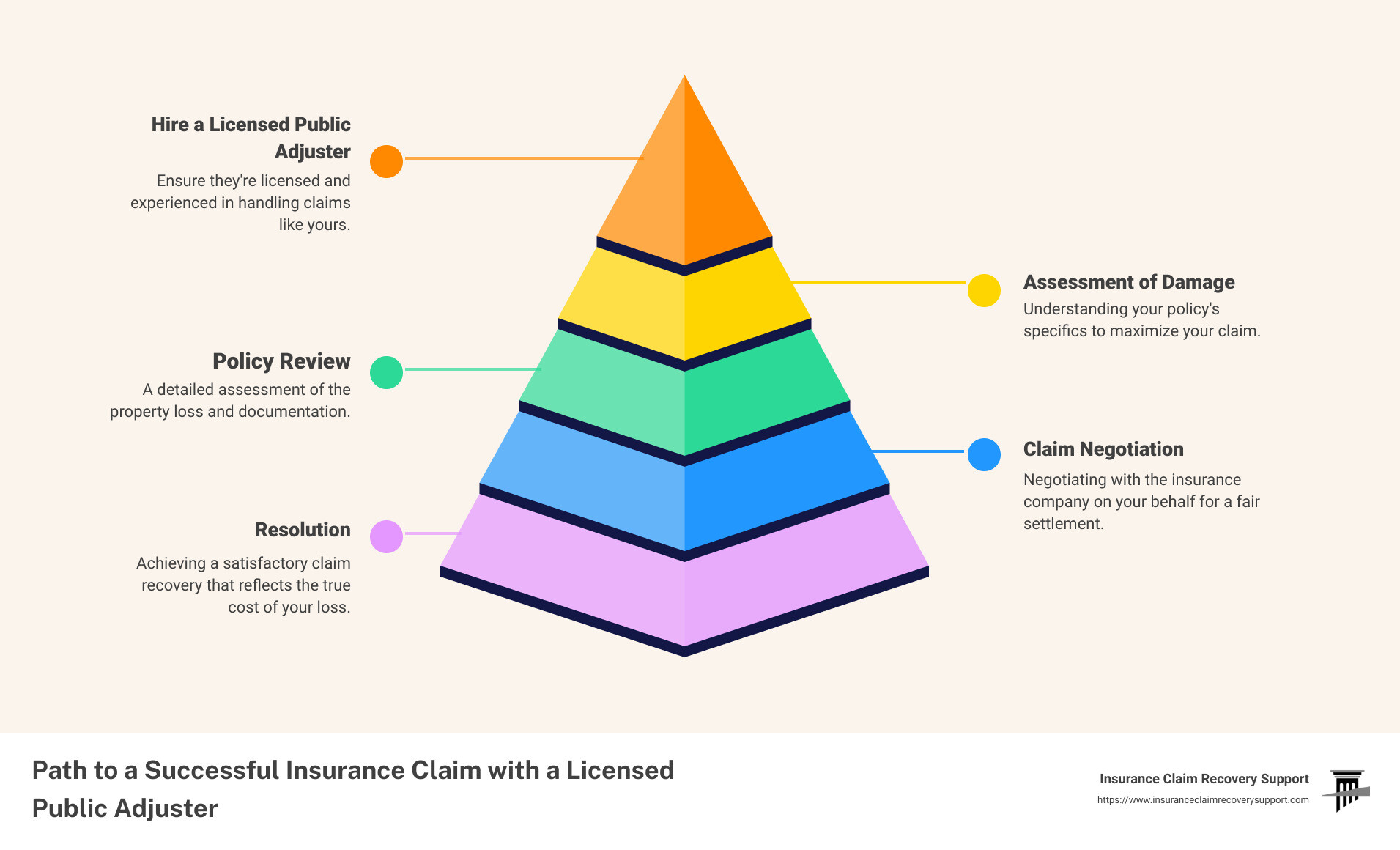 Hire a Licensed Public Adjuster

Ensure they're licensed and experienced in handling claims like yours.

Assessment of Damage

Understanding your policy's specifics to maximize your claim.

Policy Review

A detailed assessment of the property loss and documentation.

Claim Negotiation

Negotiating with the insurance company on your behalf for a fair settlement.

Resolution

Achieving a satisfactory claim recovery that reflects the true cost of your loss.

Path to a Successful Insurance Claim with a Licensed Public Adjuster

Insurance Claim Recovery Support

https://www.insuranceclaimrecoverysupport.com