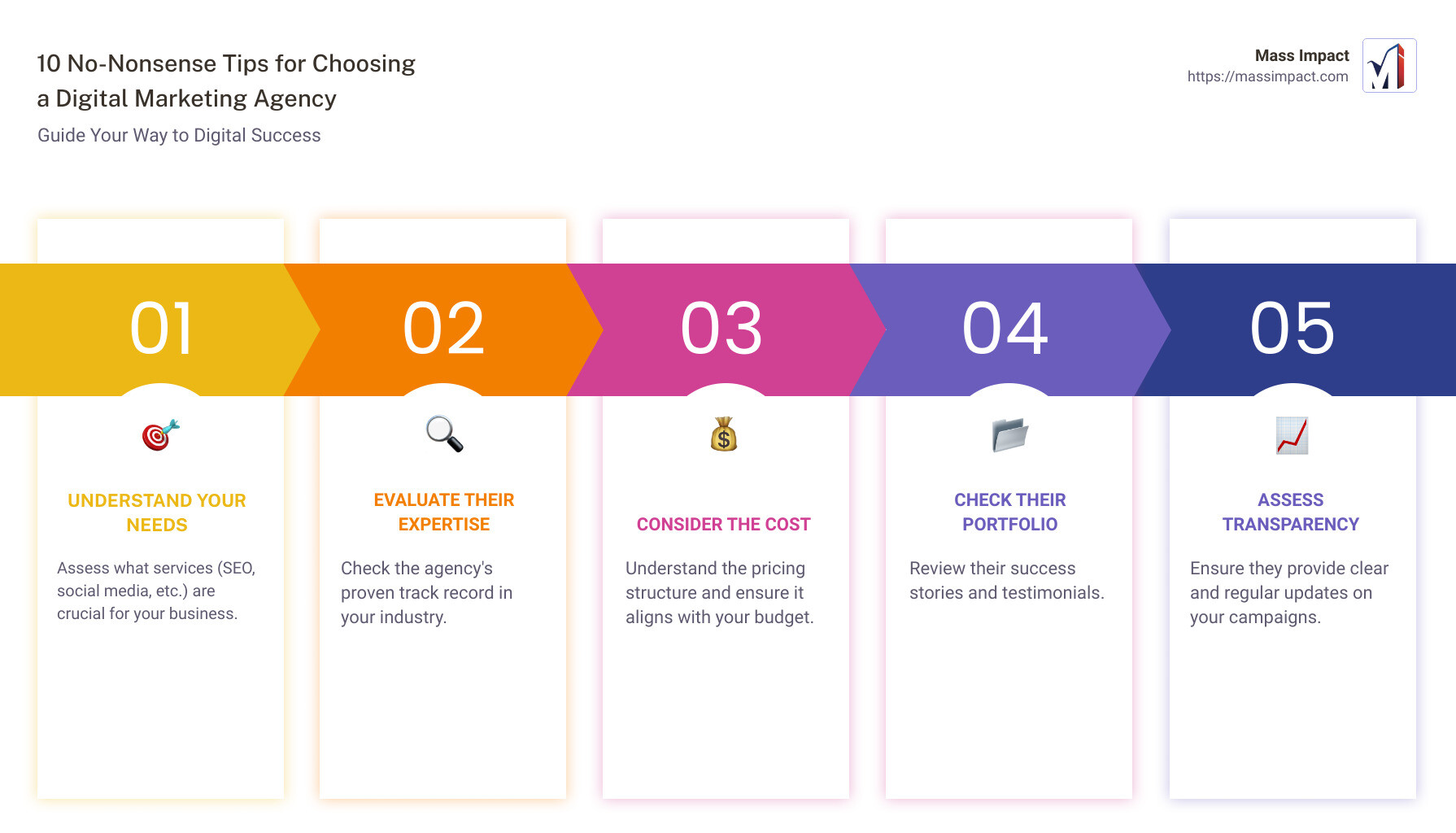 10 No-Nonsense Tips for Choosing a Digital Marketing Agency

Guide Your Way to Digital Success

Mass Impact
https://massimpact.com

01

UNDERSTAND YOUR NEEDS

Assess what services (SEO, social media, etc.) are crucial for your business.

02

EVALUATE THEIR EXPERTISE

Check the agency's proven track record in your industry.

03

CONSIDER THE COST

Understand the pricing structure and ensure it aligns with your budget.

04

CHECK THEIR PORTFOLIO

Review their success stories and testimonials.

05

ASSESS TRANSPARENCY

Ensure they provide clear and regular updates on your campaigns.