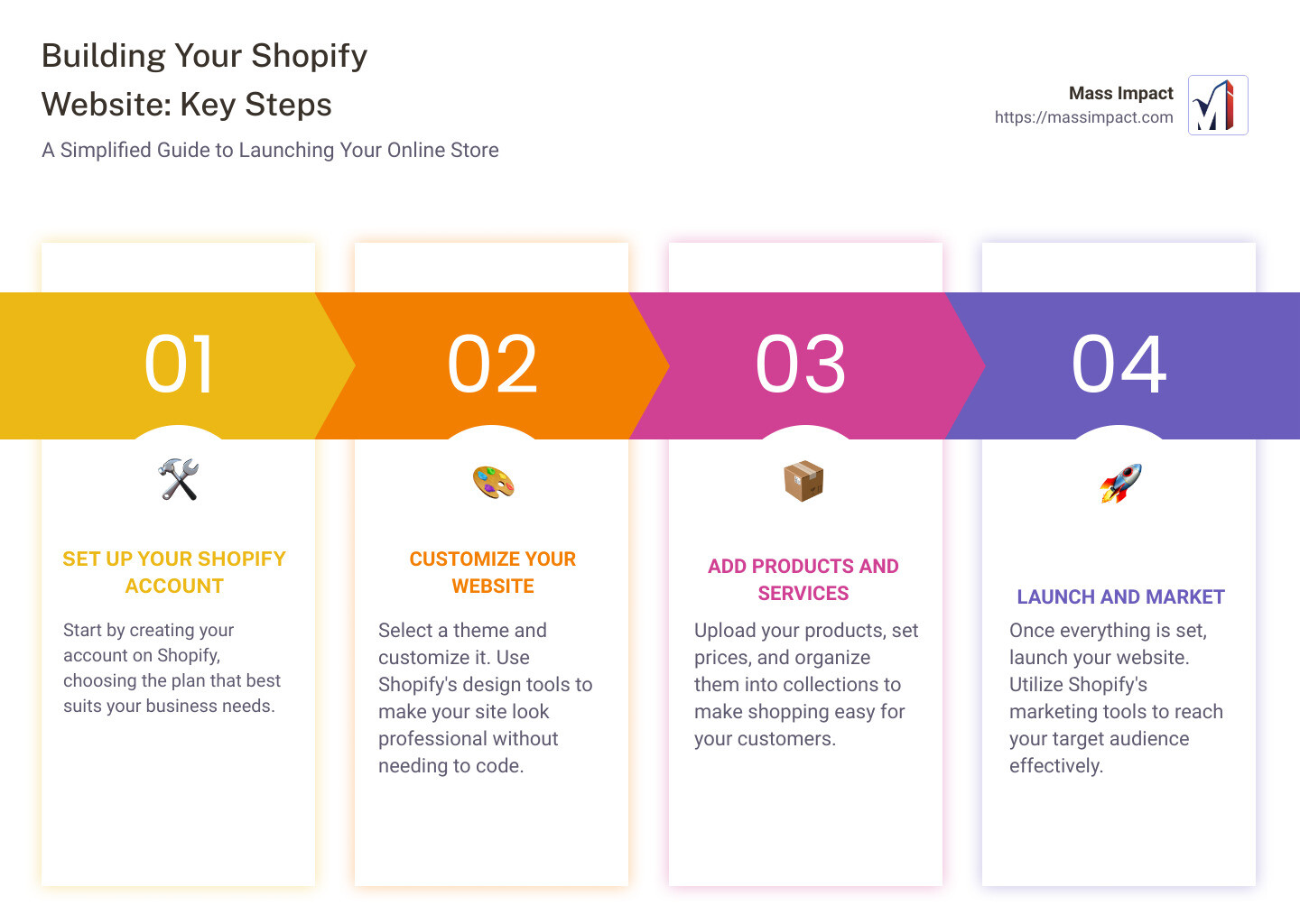 Building Your Shopify Website: Key Steps

A Simplified Guide to Launching Your Online Store

Mass Impact
https://massimpact.com

01

SET UP YOUR SHOPIFY ACCOUNT

Start by creating your account on Shopify, choosing the plan that best suits your business needs.

02

CUSTOMIZE YOUR WEBSITE

Select a theme and customize it. Use Shopify's design tools to make your site look professional without needing to code.

03

ADD PRODUCTS AND SERVICES

Upload your products, set prices, and organize them into collections to make shopping easy for your customers.

04

LAUNCH AND MARKET

Once everything is set, launch your website. Utilize Shopify's marketing tools to reach your target audience effectively.