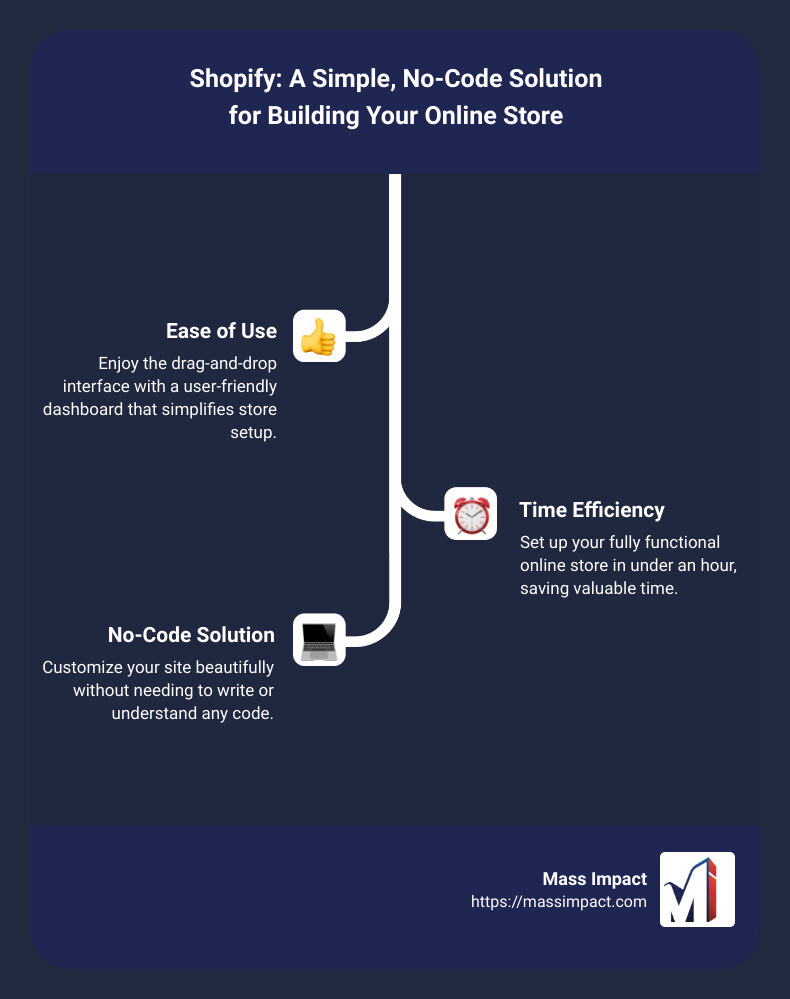 Shopify: A Simple, No-Code Solution for Building Your Online Store

Ease of Use

Enjoy the drag-and-drop interface with a user-friendly dashboard that simplifies store setup.

Time Efficiency

Set up your fully functional online store in under an hour, saving valuable time.

No-Code Solution

Customize your site beautifully without needing to write or understand any code.

Mass Impact
https://massimpact.com