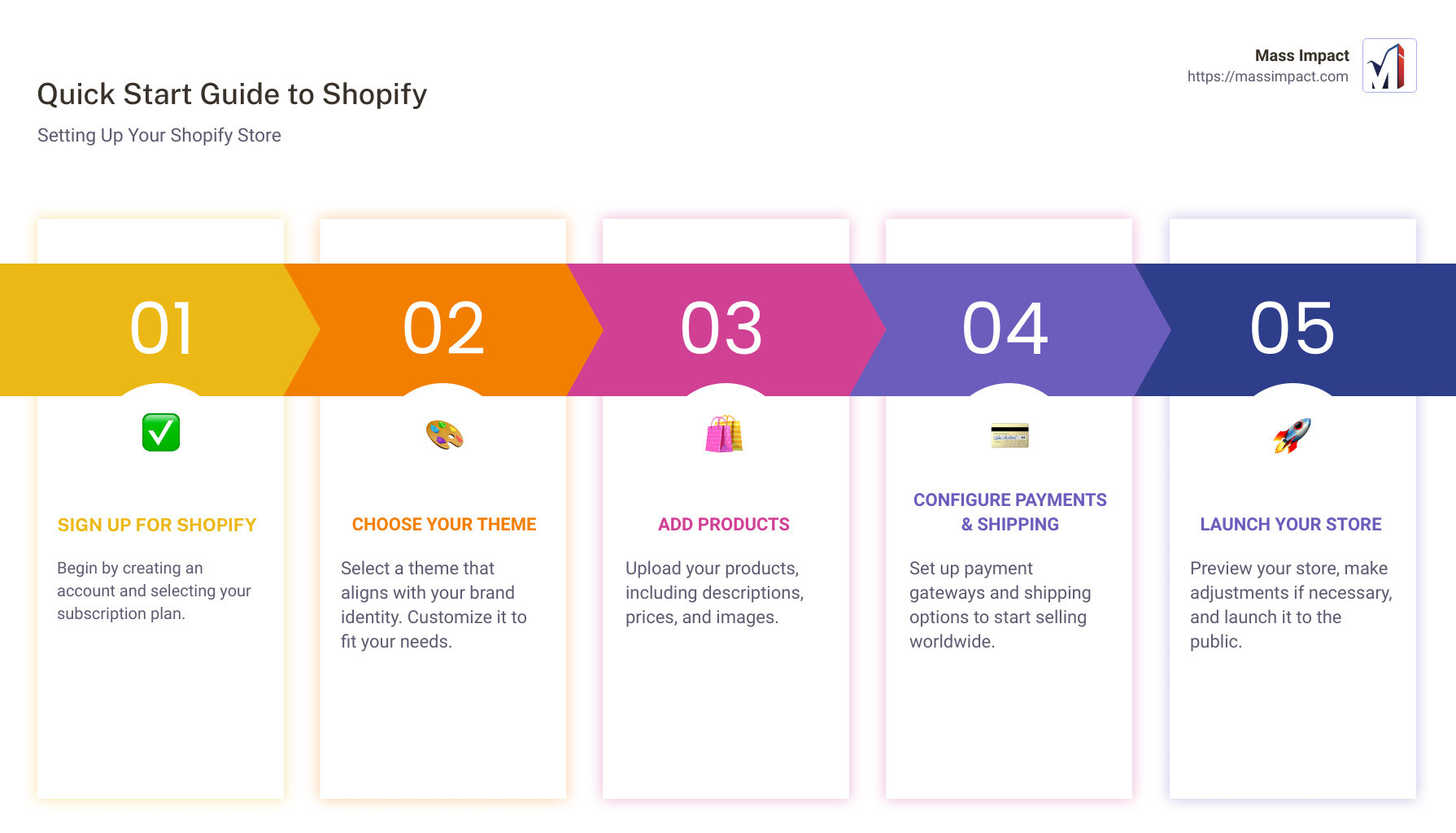 Mass Impact
https://massimpact.com

Quick Start Guide to Shopify

Setting Up Your Shopify Store

01

SIGN UP FOR SHOPIFY

Begin by creating an account and selecting your subscription plan.

02

CHOOSE YOUR THEME

Select a theme that aligns with your brand identity. Customize it to fit your needs.

03

ADD PRODUCTS

Upload your products, including descriptions, prices, and images.

04

CONFIGURE PAYMENTS & SHIPPING

Set up payment gateways and shipping options to start selling worldwide.

05

LAUNCH YOUR STORE

Preview your store, make adjustments if necessary, and launch it to the public.