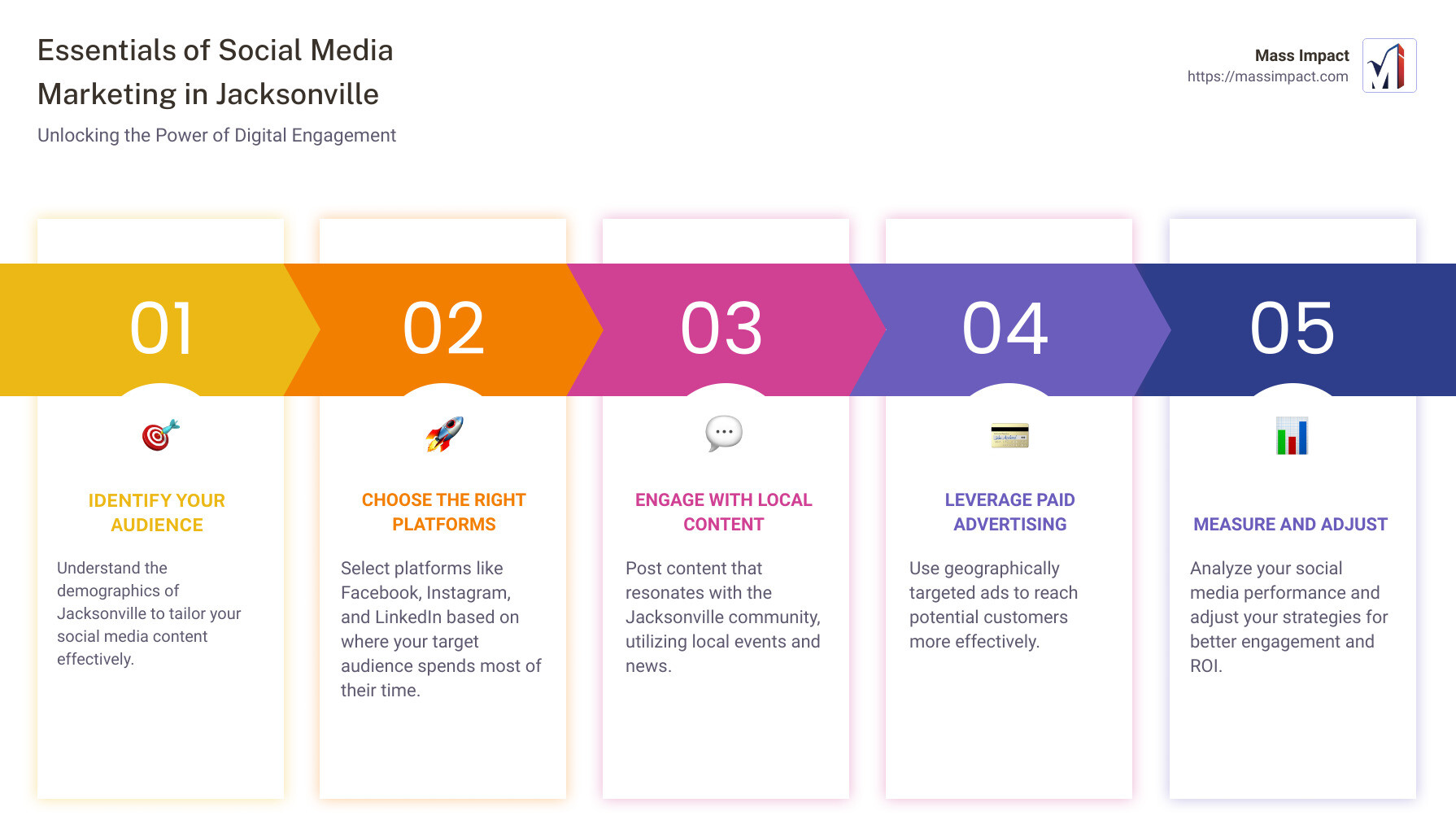 Essentials of Social Media Marketing in Jacksonville

Unlocking the Power of Digital Engagement

Mass Impact
https://massimpact.com

01

IDENTIFY YOUR AUDIENCE

Understand the demographics of Jacksonville to tailor your social media content effectively.

02

CHOOSE THE RIGHT PLATFORMS

Select platforms like Facebook, Instagram, and LinkedIn based on where your target audience spends most of their time.

03

ENGAGE WITH LOCAL CONTENT

Post content that resonates with the Jacksonville community, utilizing local events and news.

04

LEVERAGE PAID ADVERTISING

Use geographically targeted ads to reach potential customers more effectively.

05

MEASURE AND ADJUST

Analyze your social media performance and adjust your strategies for better engagement and ROI.