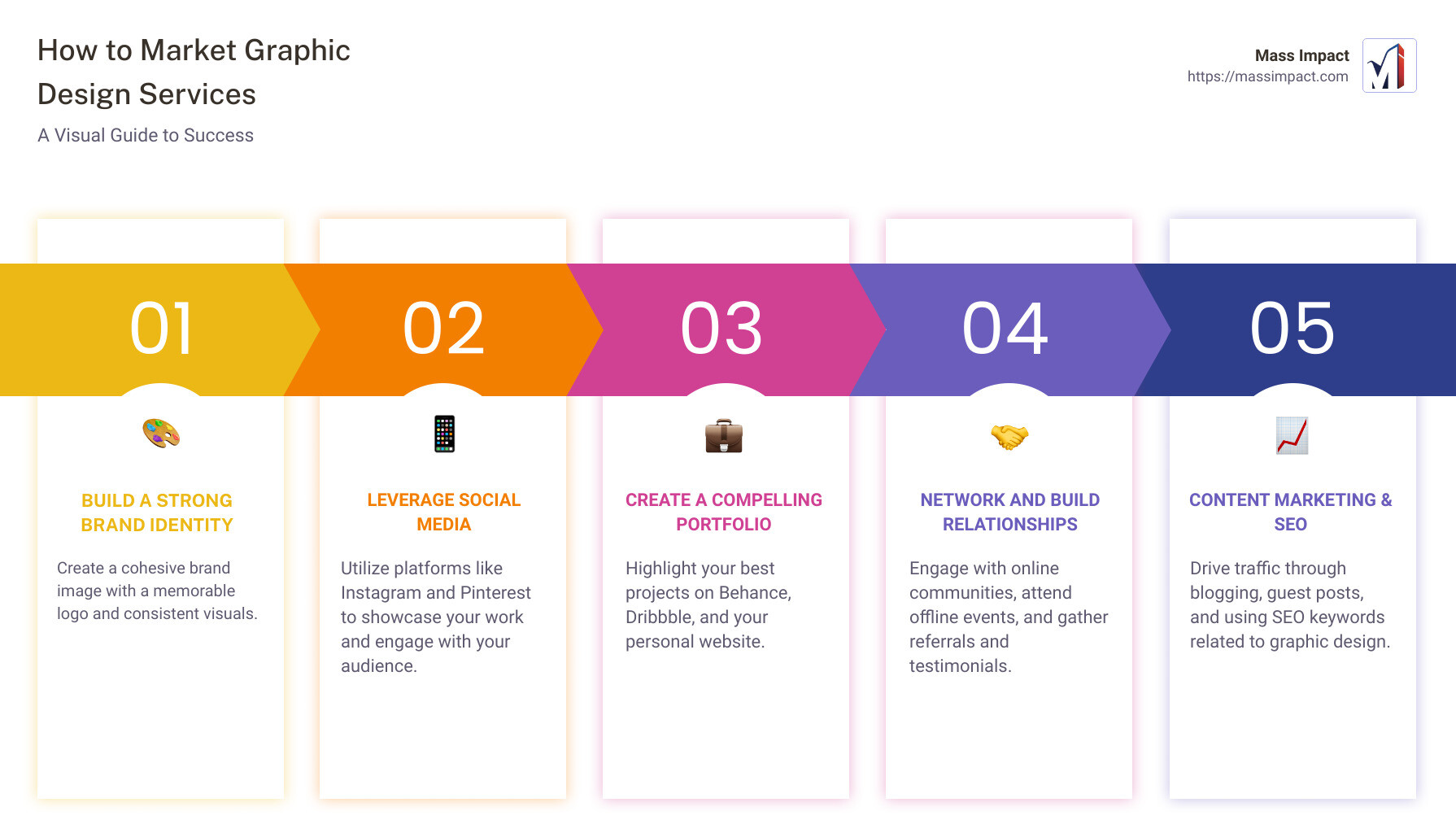 How to Market Graphic Design Services

A Visual Guide to Success

Mass Impact
https://massimpact.com

01

BUILD A STRONG BRAND IDENTITY

Create a cohesive brand image with a memorable logo and consistent visuals.

02

LEVERAGE SOCIAL MEDIA

Utilize platforms like Instagram and Pinterest to showcase your work and engage with your audience.

03

CREATE A COMPELLING PORTFOLIO

Highlight your best projects on Behance, Dribbble, and your personal website.

04

NETWORK AND BUILD RELATIONSHIPS

Engage with online communities, attend offline events, and gather referrals and testimonials.

05

CONTENT MARKETING & SEO

Drive traffic through blogging, guest posts, and using SEO keywords related to graphic design.