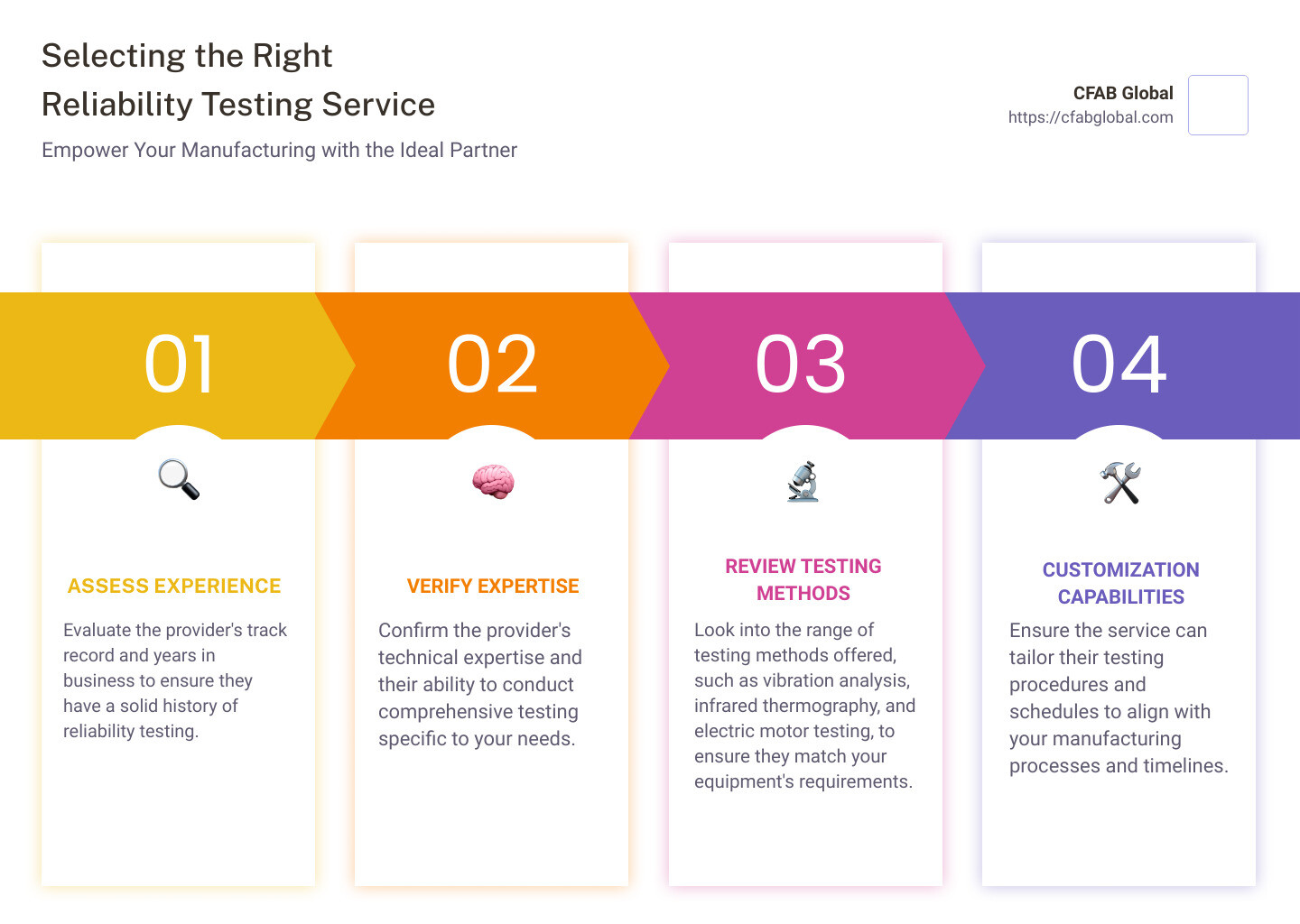 Selecting the Right Reliability Testing Service

Empower Your Manufacturing with the Ideal Partner

CFAB Global
https://cfabglobal.com

01

ASSESS EXPERIENCE

Evaluate the provider's track record and years in business to ensure they have a solid history of reliability testing.

02

VERIFY EXPERTISE

Confirm the provider's technical expertise and their ability to conduct comprehensive testing specific to your needs.

03

REVIEW TESTING METHODS

Look into the range of testing methods offered, such as vibration analysis, infrared thermography, and electric motor testing, to ensure they match your equipment's requirements.

04

CUSTOMIZATION CAPABILITIES

Ensure the service can tailor their testing procedures and schedules to align with your manufacturing processes and timelines.