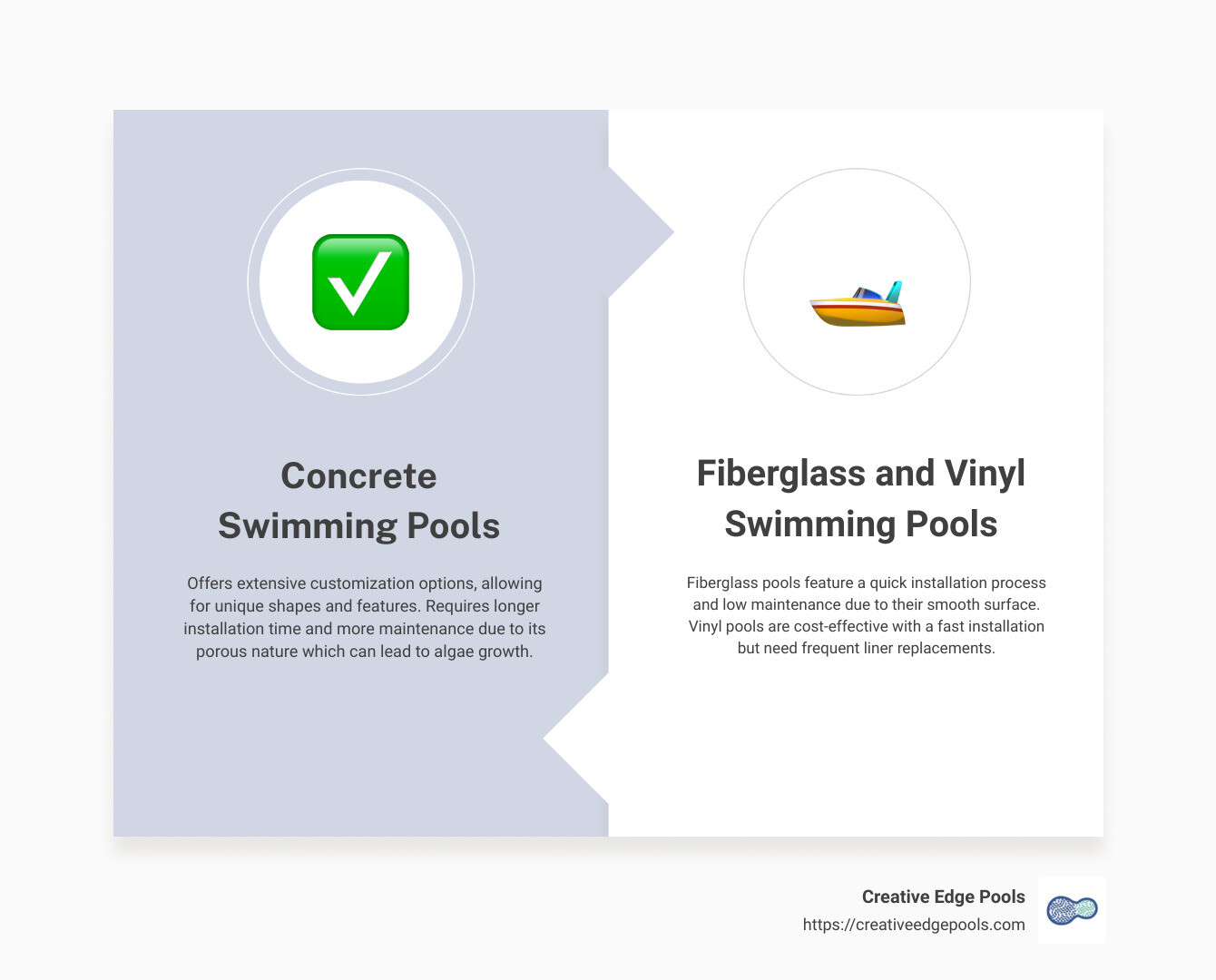 Concrete Swimming Pools

Offers extensive customization options, allowing for unique shapes and features. Requires longer installation time and more maintenance due to its porous nature which can lead to algae growth.

Fiberglass and Vinyl Swimming Pools

Fiberglass pools feature a quick installation process and low maintenance due to their smooth surface. Vinyl pools are cost-effective with a fast installation but need frequent liner replacements.

Creative Edge Pools
https://creativeedgepools.com