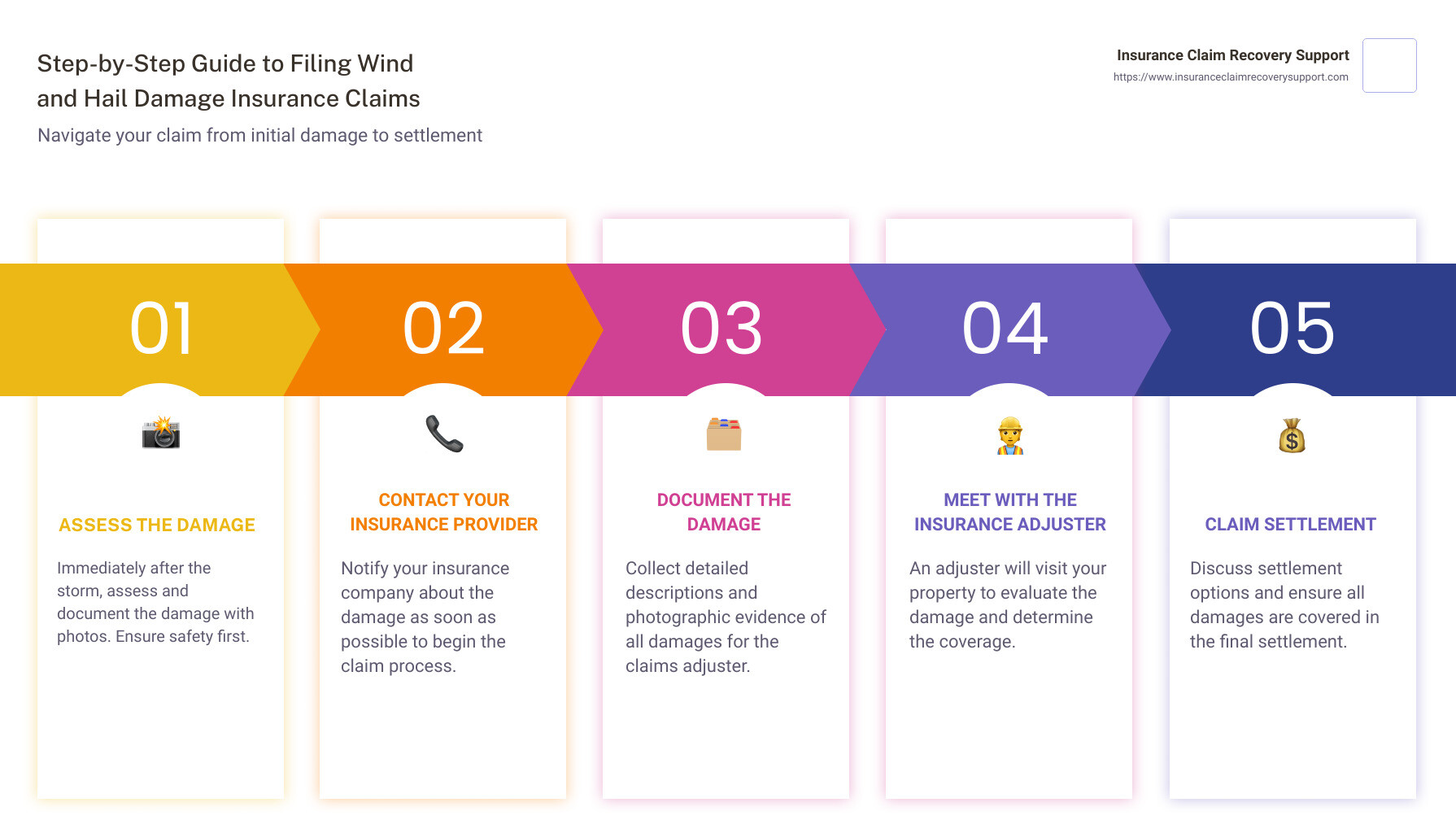 Step-by-Step Guide to Filing Wind and Hail Damage Insurance Claims

Navigate your claim from initial damage to settlement

Insurance Claim Recovery Support
https://www.insuranceclaimrecoverysupport.com

01

ASSESS THE DAMAGE

Immediately after the storm, assess and document the damage with photos. Ensure safety first.

02

CONTACT YOUR INSURANCE PROVIDER

Notify your insurance company about the damage as soon as possible to begin the claim process.

03

DOCUMENT THE DAMAGE

Collect detailed descriptions and photographic evidence of all damages for the claims adjuster.

04

MEET WITH THE INSURANCE ADJUSTER

An adjuster will visit your property to evaluate the damage and determine the coverage.

05

CLAIM SETTLEMENT

Discuss settlement options and ensure all damages are covered in the final settlement.