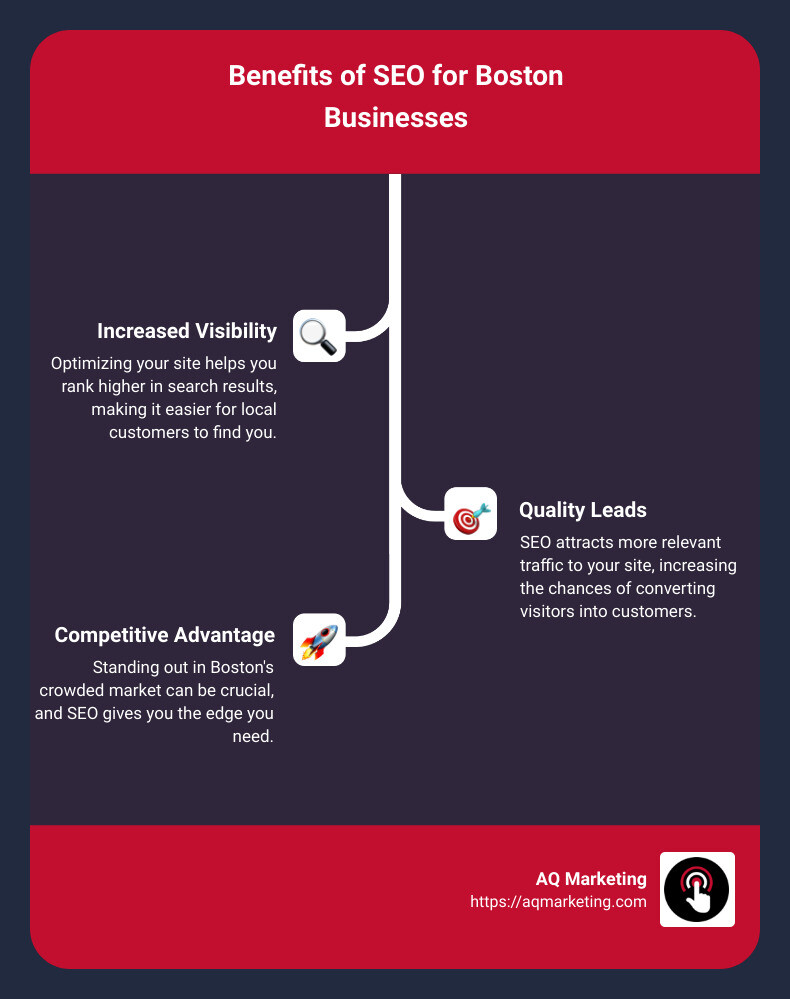 Benefits of SEO for Boston Businesses

Increased Visibility

Optimizing your site helps you rank higher in search results, making it easier for local customers to find you.

Quality Leads

SEO attracts more relevant traffic to your site, increasing the chances of converting visitors into customers.

Competitive Advantage

Standing out in Boston's crowded market can be crucial, and SEO gives you the edge you need.

AQ Marketing
https://aqmarketing.com