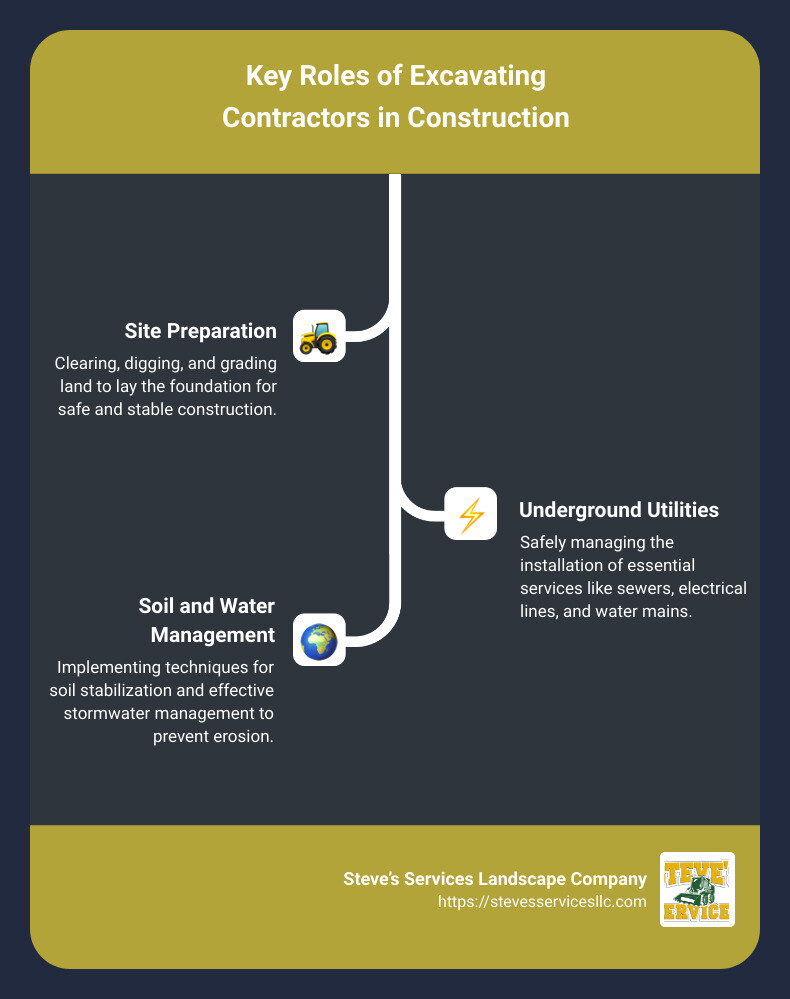 Key Roles of Excavating Contractors in Construction

Site Preparation

Clearing, digging, and grading land to lay the foundation for safe and stable construction.

Underground Utilities

Safely managing the installation of essential services like sewers, electrical lines, and water mains.

Soil and Water Management

Implementing techniques for soil stabilization and effective stormwater management to prevent erosion.

Steve's Services Landscape Company
https://stevesservicesllc.com

TEVE'
ERVICE