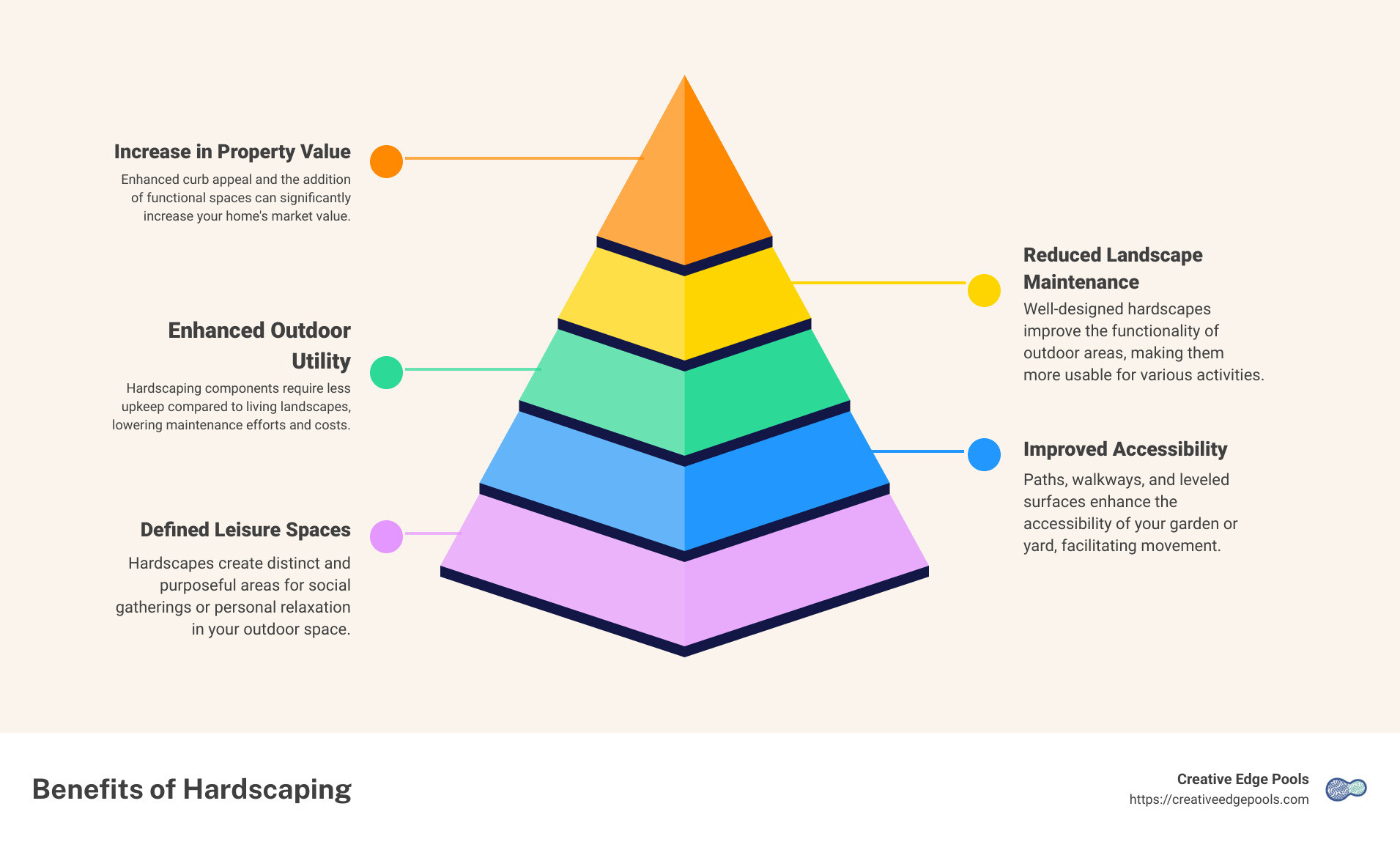 Increase in Property Value

Enhanced curb appeal and the addition of functional spaces can significantly increase your home's market value.

Reduced Landscape Maintenance

Well-designed hardscapes improve the functionality of outdoor areas, making them more usable for various activities.

Enhanced Outdoor Utility

Hardscaping components require less upkeep compared to living landscapes, lowering maintenance efforts and costs.

Improved Accessibility

Paths, walkways, and leveled surfaces enhance the accessibility of your garden or yard, facilitating movement.

Defined Leisure Spaces

Hardscapes create distinct and purposeful areas for social gatherings or personal relaxation in your outdoor space.

Benefits of Hardscaping

Creative Edge Pools
https://creativeedgepools.com