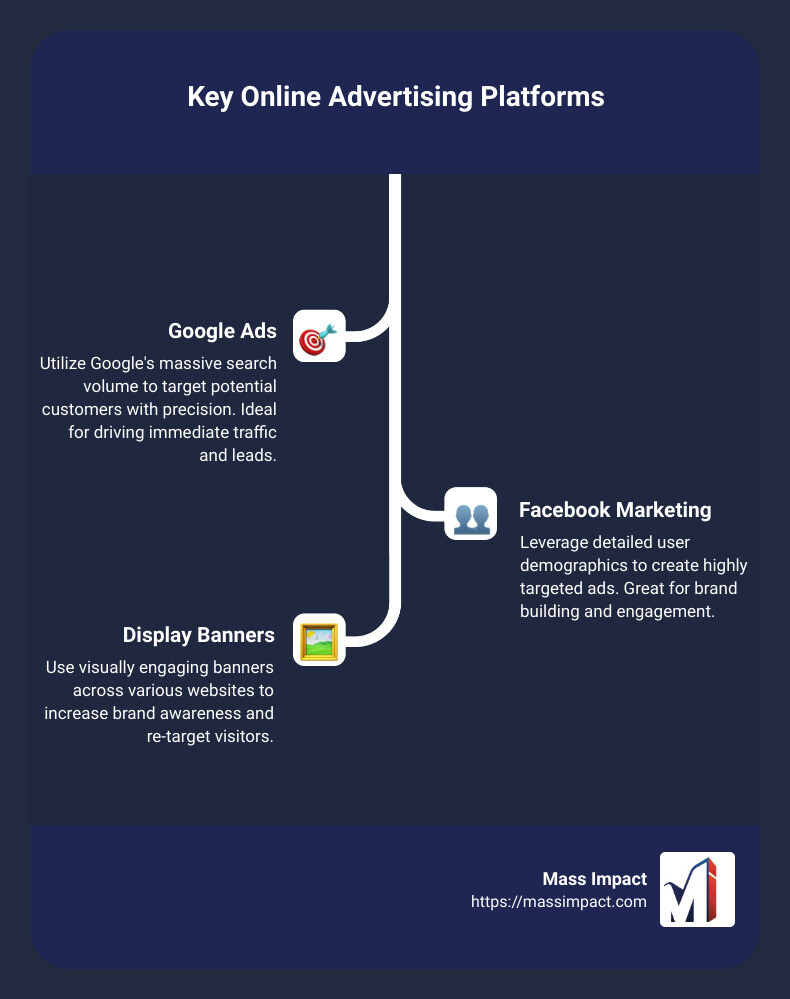 Key Online Advertising Platforms

Google Ads

Utilize Google's massive search volume to target potential customers with precision. Ideal for driving immediate traffic and leads.

Facebook Marketing

Leverage detailed user demographics to create highly targeted ads. Great for brand building and engagement.

Display Banners

Use visually engaging banners across various websites to increase brand awareness and re-target visitors.

Mass Impact
https://massimpact.com