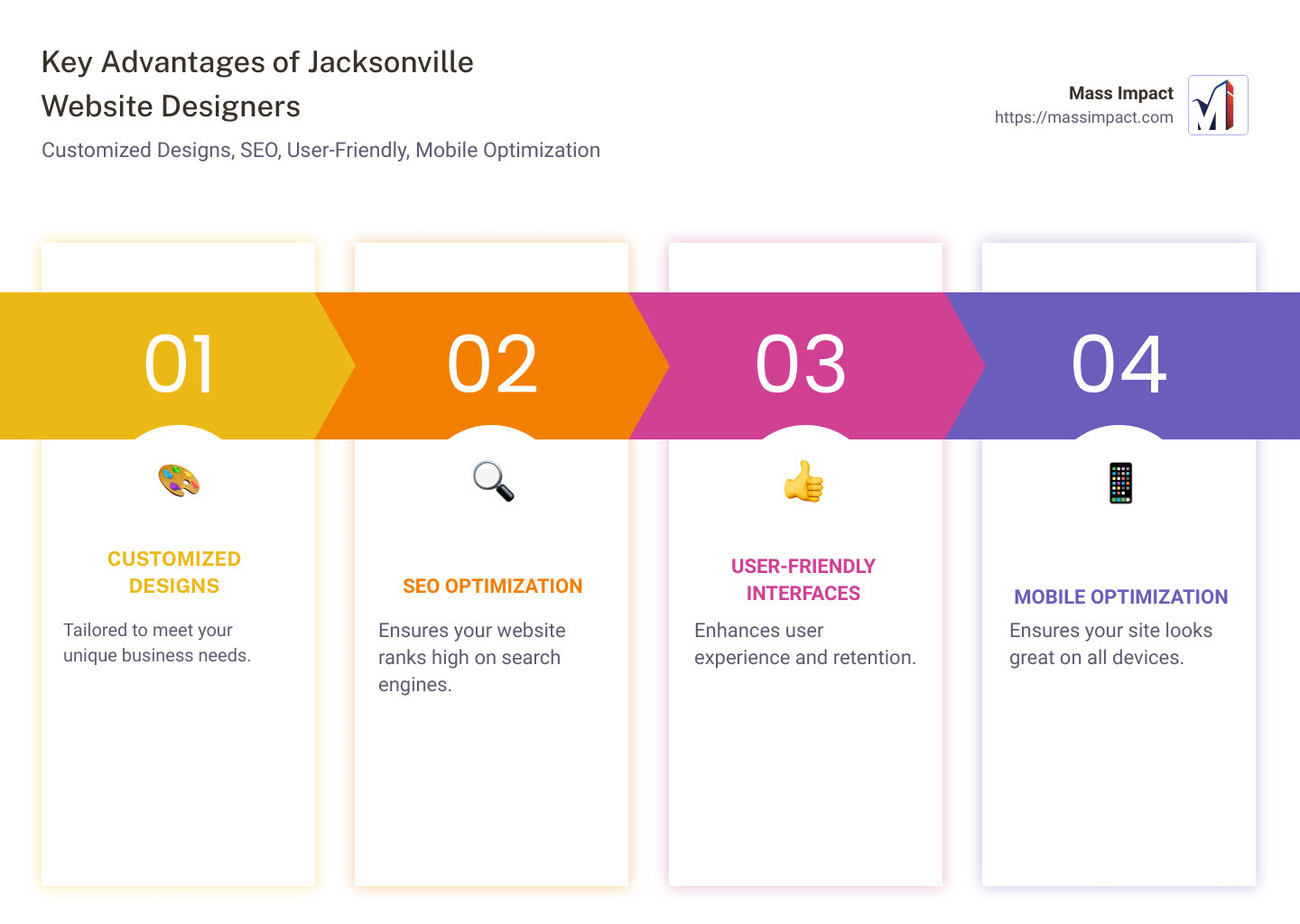 Key Advantages of Jacksonville Website Designers

Customized Designs, SEO, User-Friendly, Mobile Optimization

Mass Impact
https://massimpact.com

01

CUSTOMIZED DESIGNS

Tailored to meet your unique business needs.

02

SEO OPTIMIZATION

Ensures your website ranks high on search engines.

03

USER-FRIENDLY INTERFACES

Enhances user experience and retention.

04

MOBILE OPTIMIZATION

Ensures your site looks great on all devices.