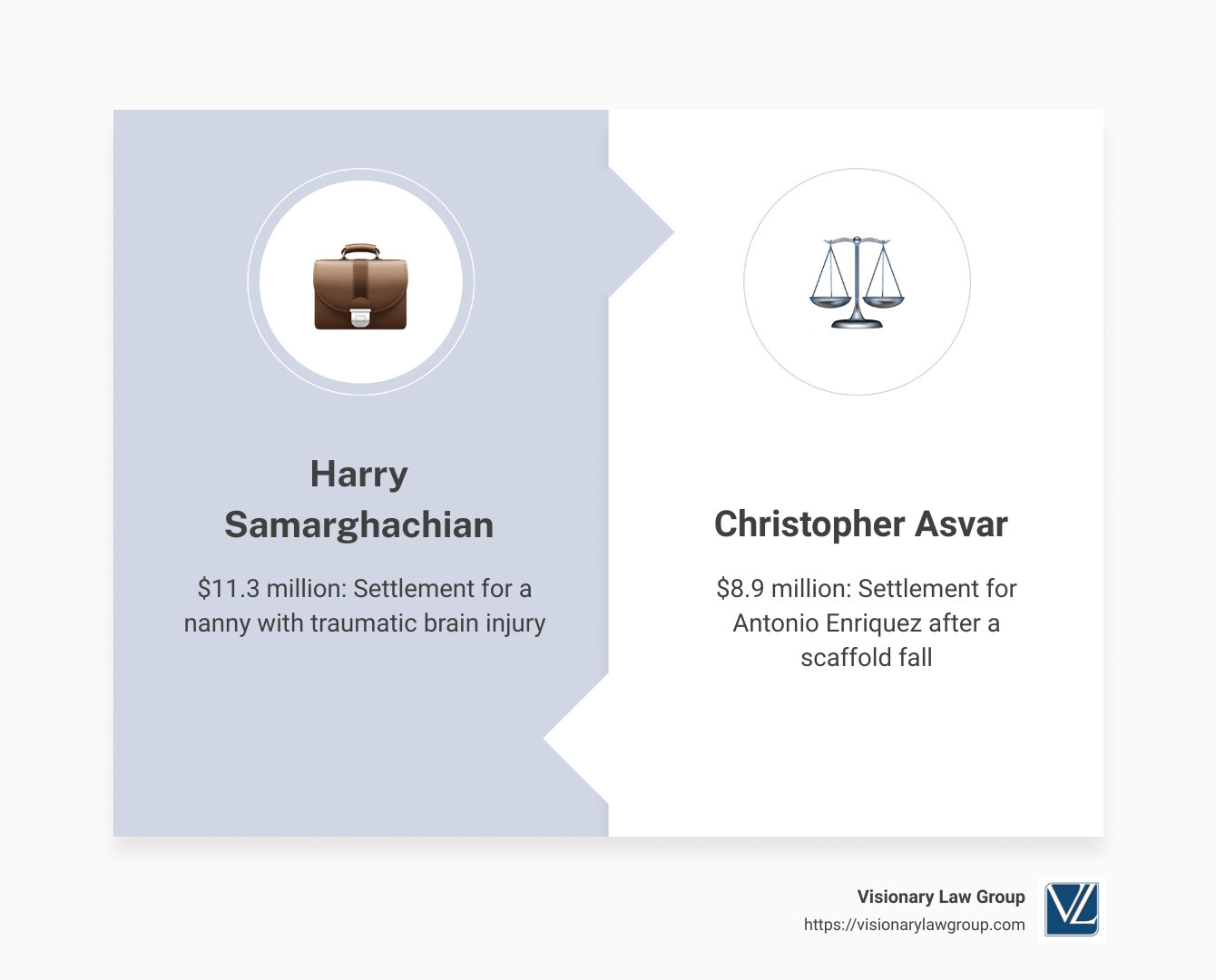 Harry Samarghachian

\$11.3 million: Settlement for a nanny with traumatic brain injury

Christopher Asvar

\$8.9 million: Settlement for Antonio Enriquez after a scaffold fall

Visionary Law Group
https://visionarylawgroup.com

VL