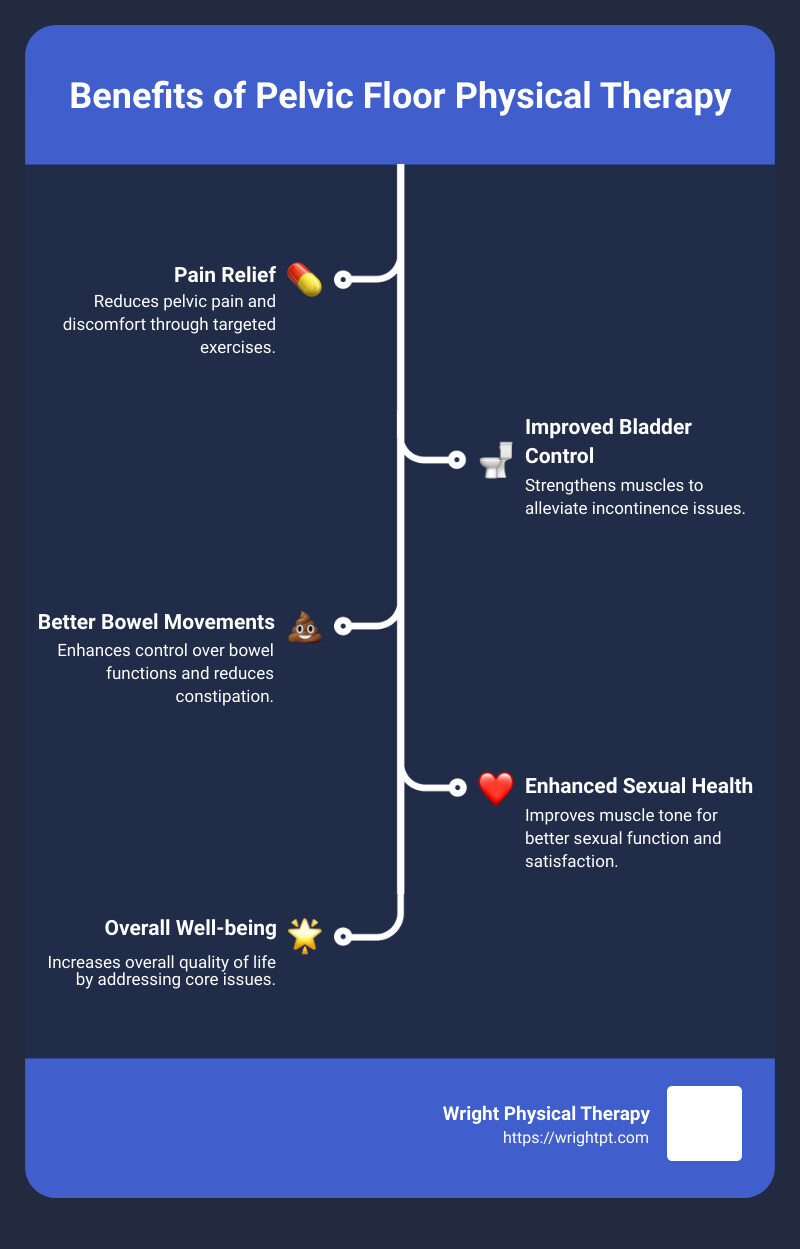 Benefits of Pelvic Floor Physical Therapy

Pain Relief
Reduces pelvic pain and discomfort through targeted exercises.

Improved Bladder Control
Strengthens muscles to alleviate incontinence issues.

Better Bowel Movements
Enhances control over bowel functions and reduces constipation.

Enhanced Sexual Health
Improves muscle tone for better sexual function and satisfaction.

Overall Well-being
Increases overall quality of life by addressing core issues.

Wright Physical Therapy
https://wrightpt.com