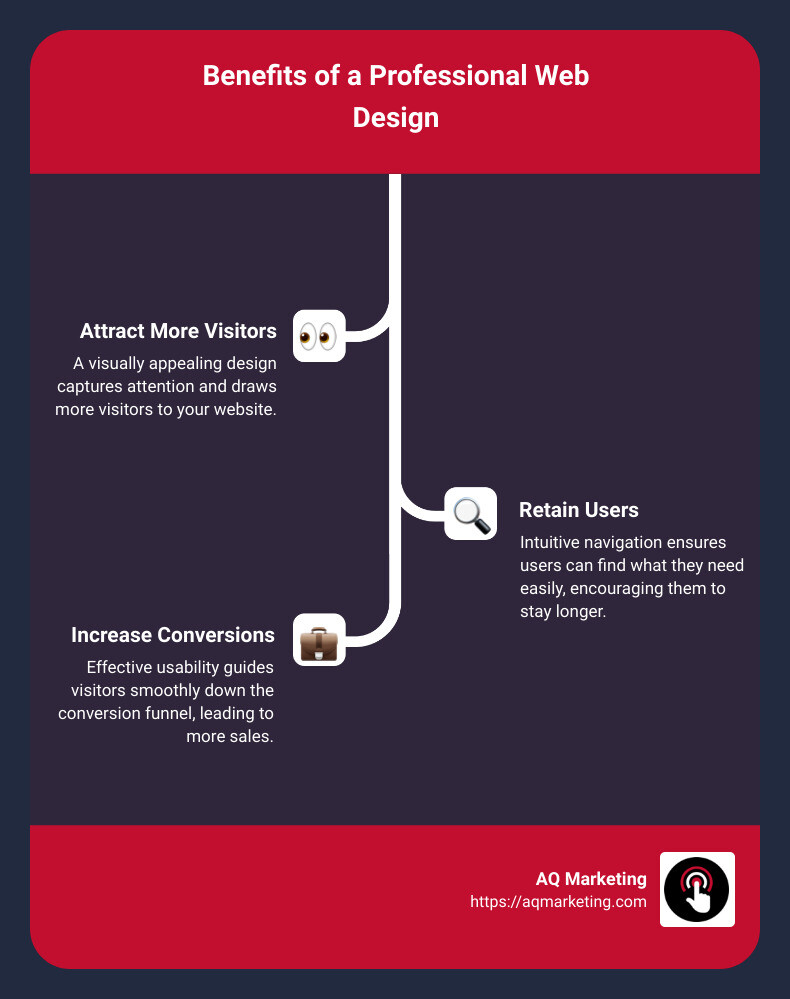 Benefits of a Professional Web Design

Attract More Visitors

A visually appealing design captures attention and draws more visitors to your website.

Retain Users

Intuitive navigation ensures users can find what they need easily, encouraging them to stay longer.

Increase Conversions

Effective usability guides visitors smoothly down the conversion funnel, leading to more sales.

AQ Marketing
https://aqmarketing.com