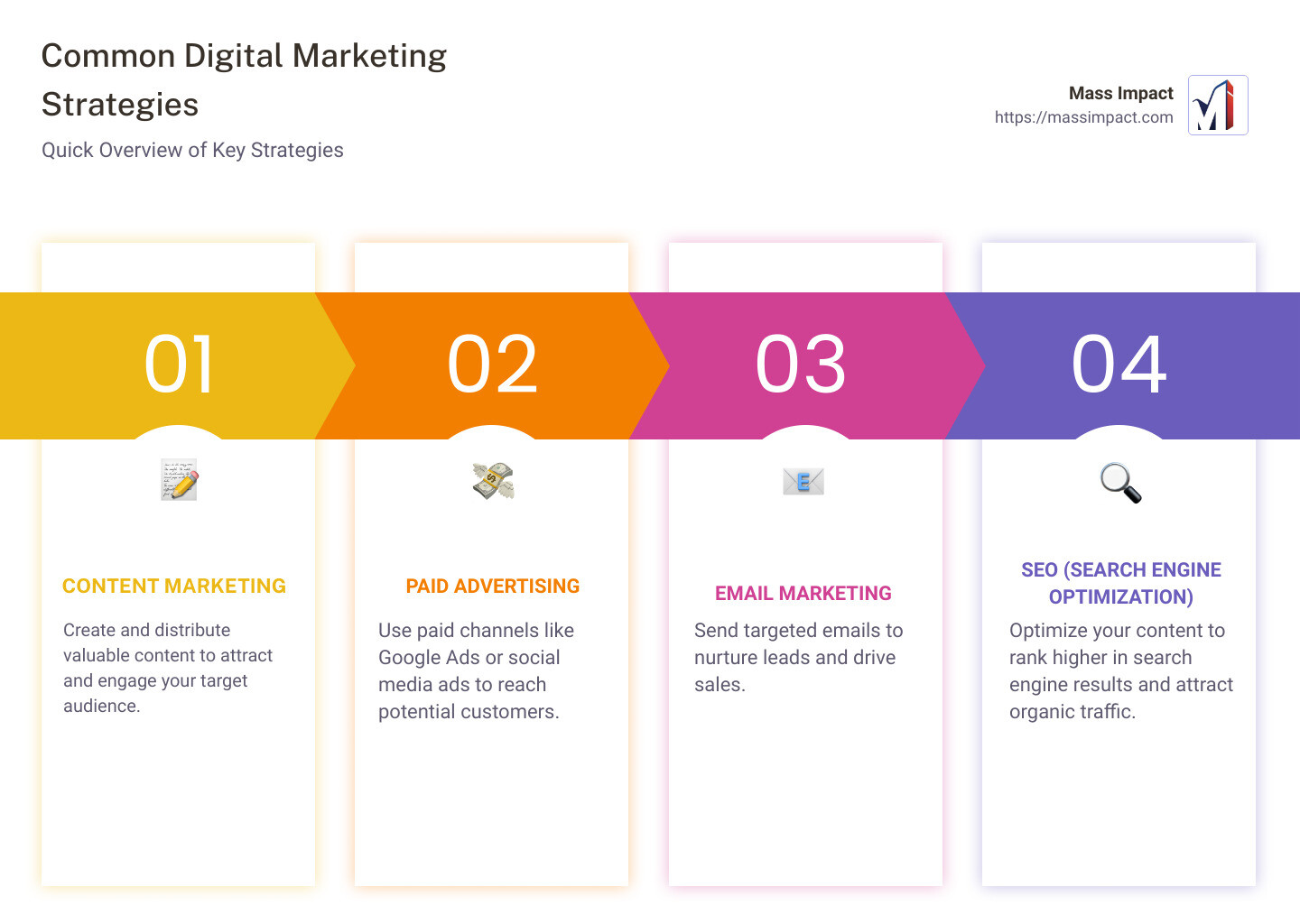 Common Digital Marketing Strategies

Quick Overview of Key Strategies

Mass Impact
https://massimpact.com

01

CONTENT MARKETING

Create and distribute valuable content to attract and engage your target audience.

02

PAID ADVERTISING

Use paid channels like Google Ads or social media ads to reach potential customers.

03

EMAIL MARKETING

Send targeted emails to nurture leads and drive sales.

04

SEO (SEARCH ENGINE OPTIMIZATION)

Optimize your content to rank higher in search engine results and attract organic traffic.