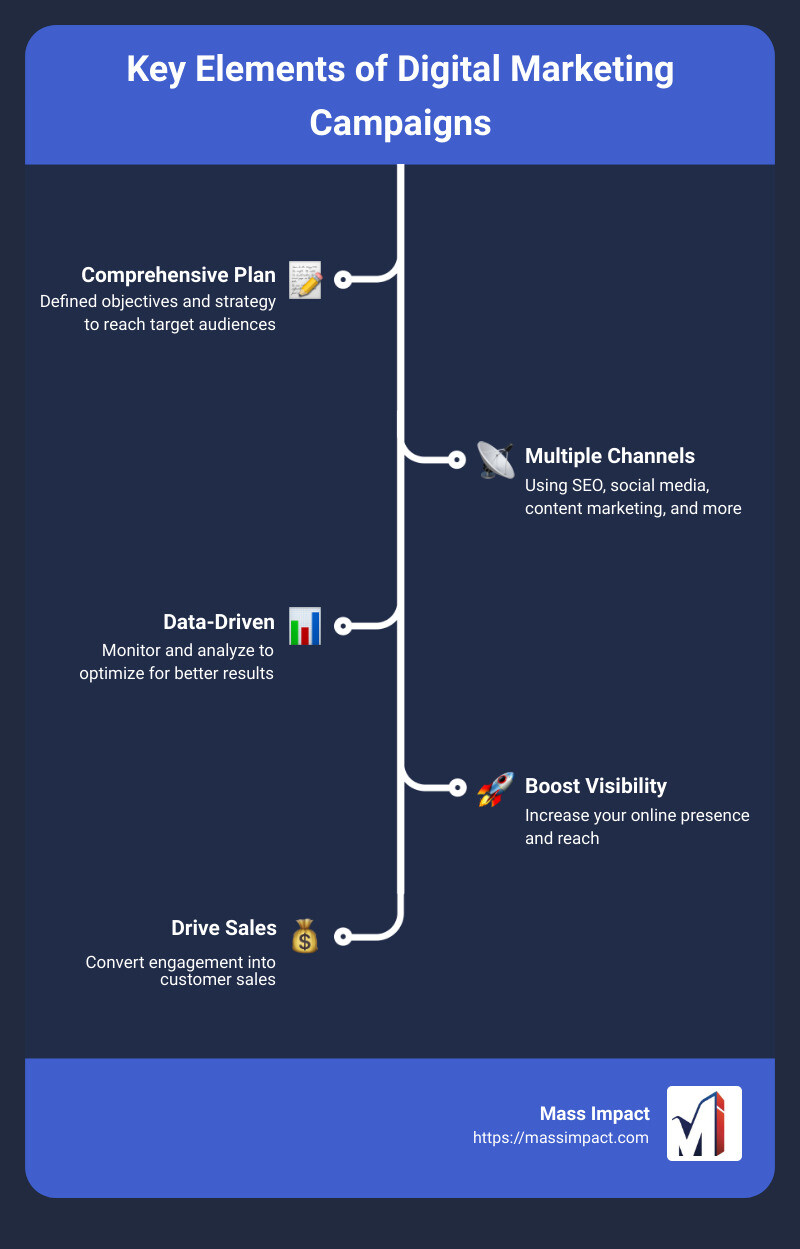 Key Elements of Digital Marketing Campaigns

Comprehensive Plan
Defined objectives and strategy to reach target audiences

Multiple Channels
Using SEO, social media, content marketing, and more

Data-Driven
Monitor and analyze to optimize for better results

Boost Visibility
Increase your online presence and reach

Drive Sales
Convert engagement into customer sales

Mass Impact
https://massimpact.com