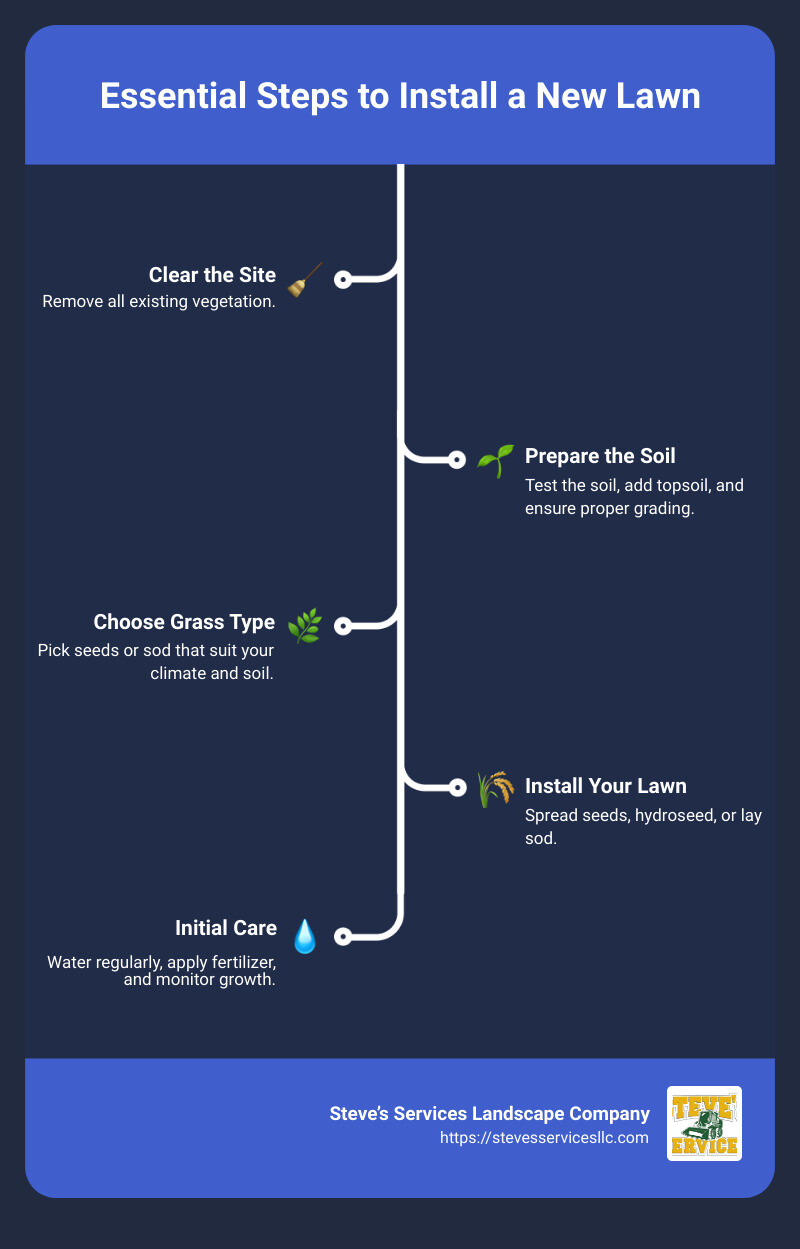 Essential Steps to Install a New Lawn

Clear the Site
Remove all existing vegetation.

Prepare the Soil
Test the soil, add topsoil, and ensure proper grading.

Choose Grass Type
Pick seeds or sod that suit your climate and soil.

Install Your Lawn
Spread seeds, hydroseed, or lay sod.

Initial Care
Water regularly, apply fertilizer, and monitor growth.

Steve's Services Landscape Company
https://stevesservicesllc.com

TEVE'
ERVICE