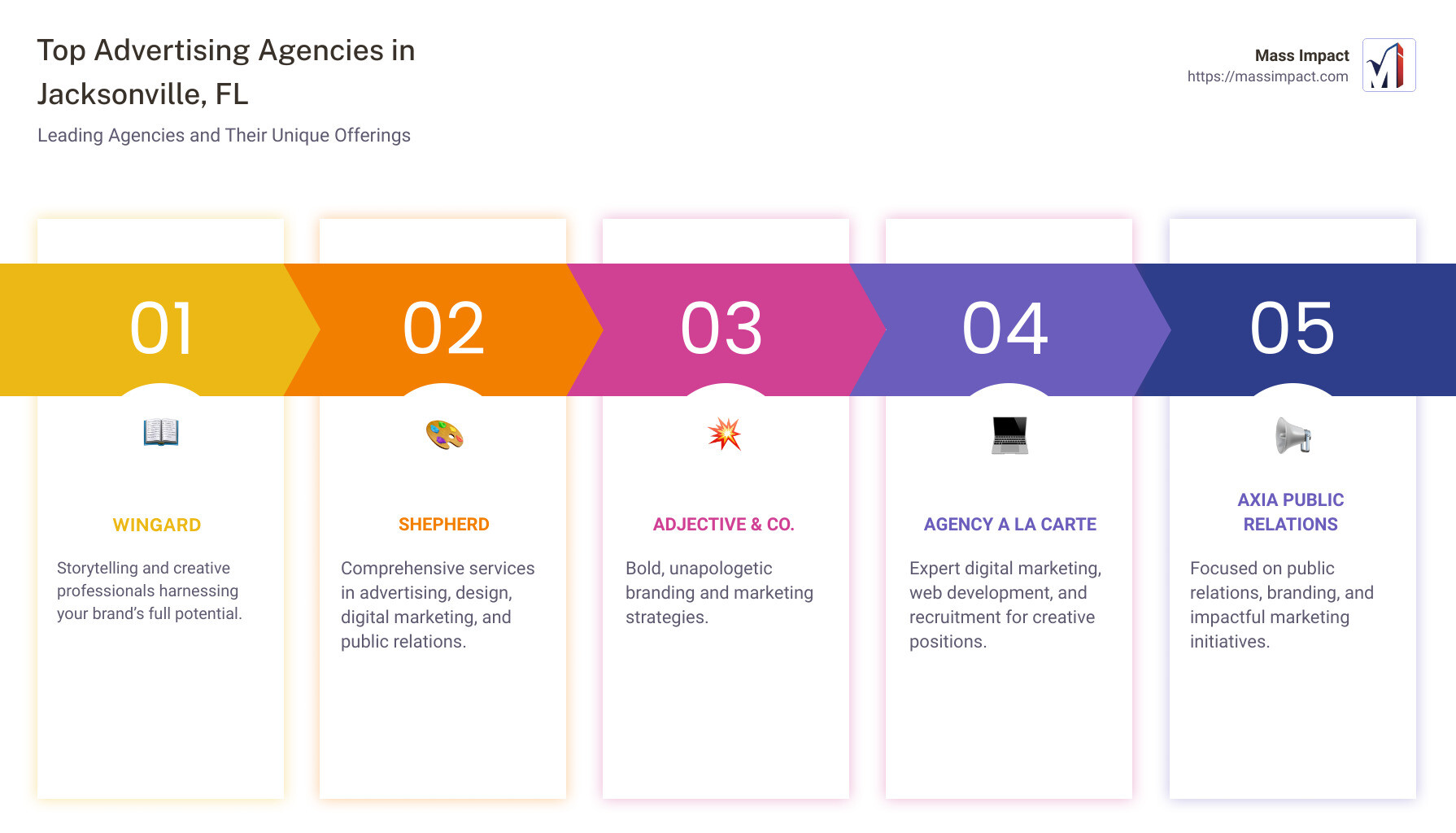 Top Advertising Agencies in Jacksonville, FL

Leading Agencies and Their Unique Offerings

Mass Impact
https://massimpact.com

01

WINGARD

Storytelling and creative professionals harnessing your brand's full potential.

02

SHEPHERD

Comprehensive services in advertising, design, digital marketing, and public relations.

03

ADJECTIVE & CO.

Bold, unapologetic branding and marketing strategies.

04

AGENCY A LA CARTE

Expert digital marketing, web development, and recruitment for creative positions.

05

AXIA PUBLIC RELATIONS

Focused on public relations, branding, and impactful marketing initiatives.