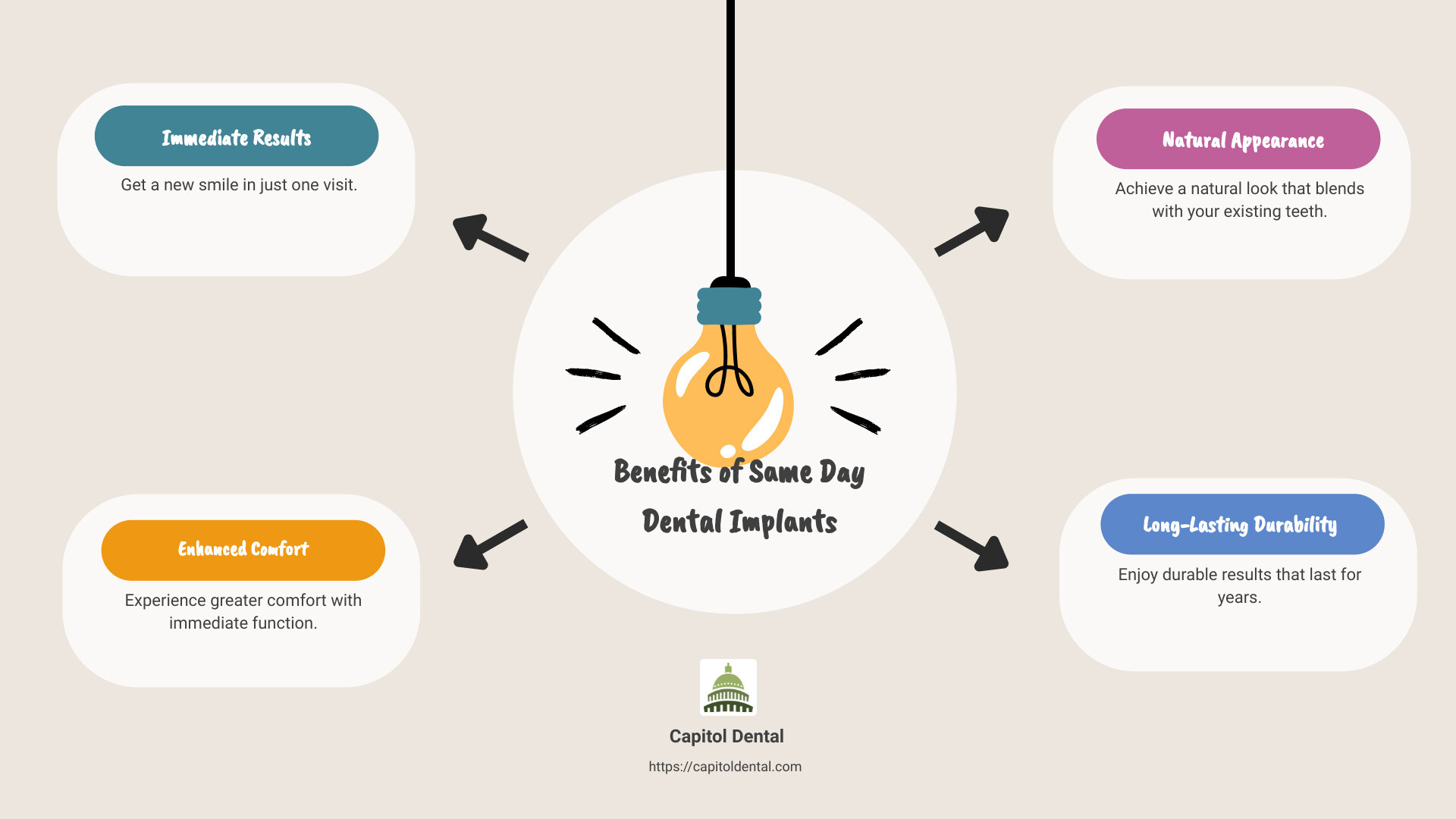 Immediate Results

Get a new smile in just one visit.

Natural Appearance

Achieve a natural look that blends with your existing teeth.

Benefits of Same Day Dental Implants

Enhanced Comfort

Experience greater comfort with immediate function.

Long-Lasting Durability

Enjoy durable results that last for years.

Capitol Dental

https://capitoldental.com