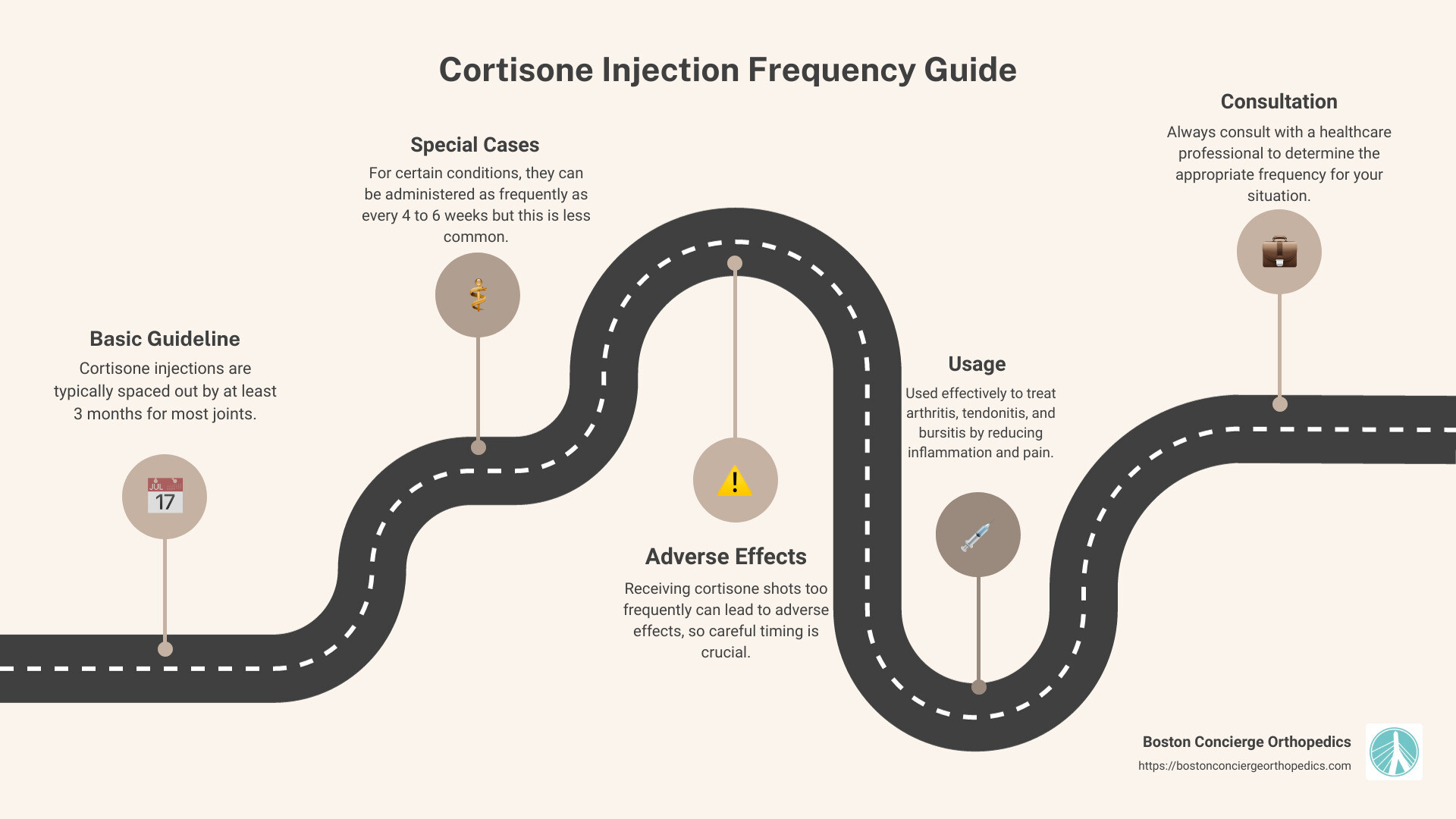 Cortisone Injection Frequency Guide

Basic Guideline
Cortisone injections are typically spaced out by at least 3 months for most joints.

JUL
17

Special Cases
For certain conditions, they can be administered as frequently as every 4 to 6 weeks but this is less common.

Adverse Effects
Receiving cortisone shots too frequently can lead to adverse effects, so careful timing is crucial.

Usage
Used effectively to treat arthritis, tendonitis, and bursitis by reducing inflammation and pain.

Consultation
Always consult with a healthcare professional to determine the appropriate frequency for your situation.

Boston Concierge Orthopedics
https://bostonconciergeorthopedics.com