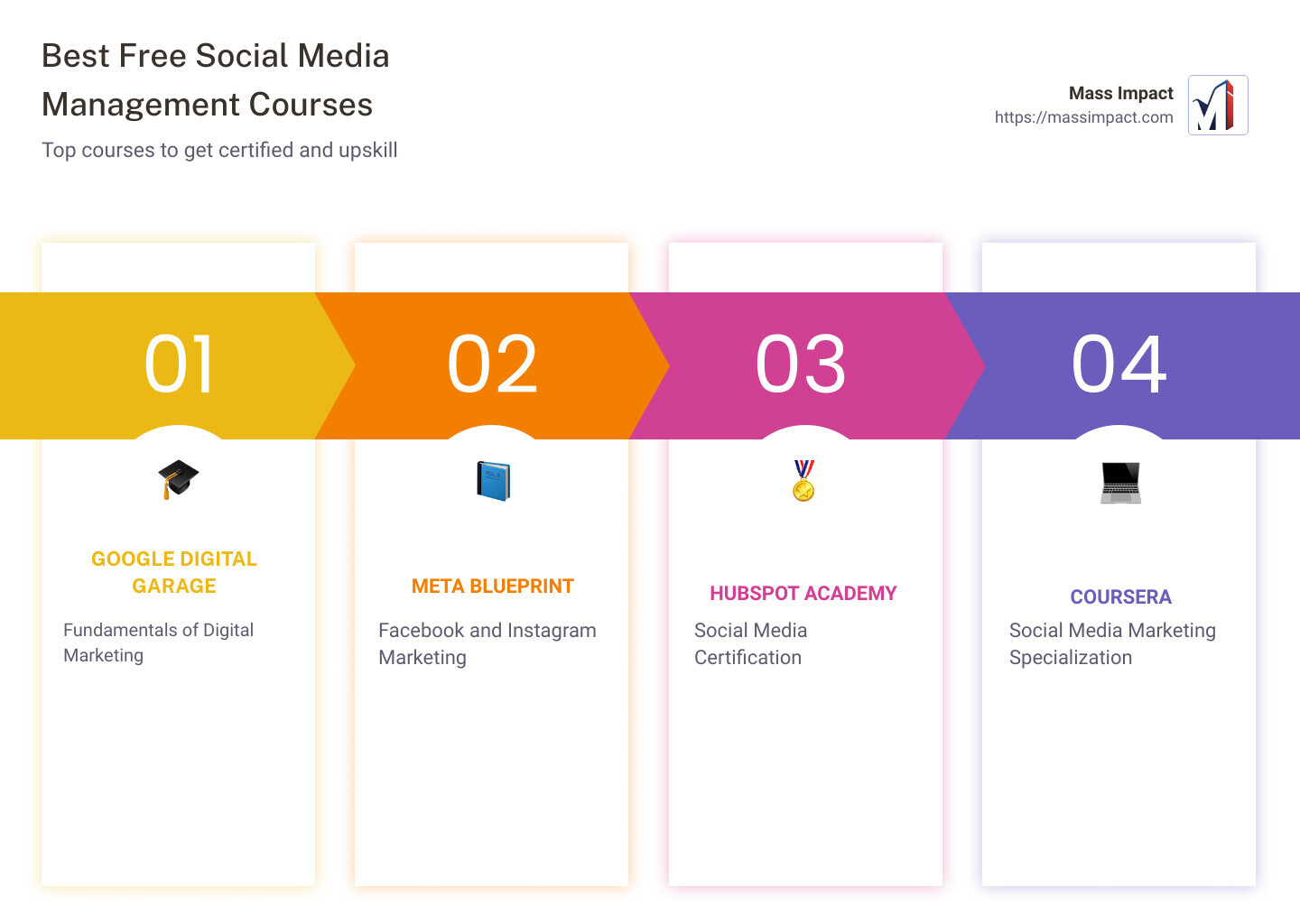 Best Free Social Media Management Courses

Top courses to get certified and upskill

Mass Impact
https://massimpact.com

01

GOOGLE DIGITAL GARAGE

Fundamentals of Digital Marketing

02

META BLUEPRINT

Facebook and Instagram Marketing

03

HUBSPOT ACADEMY

Social Media Certification

04

COURSERA

Social Media Marketing Specialization