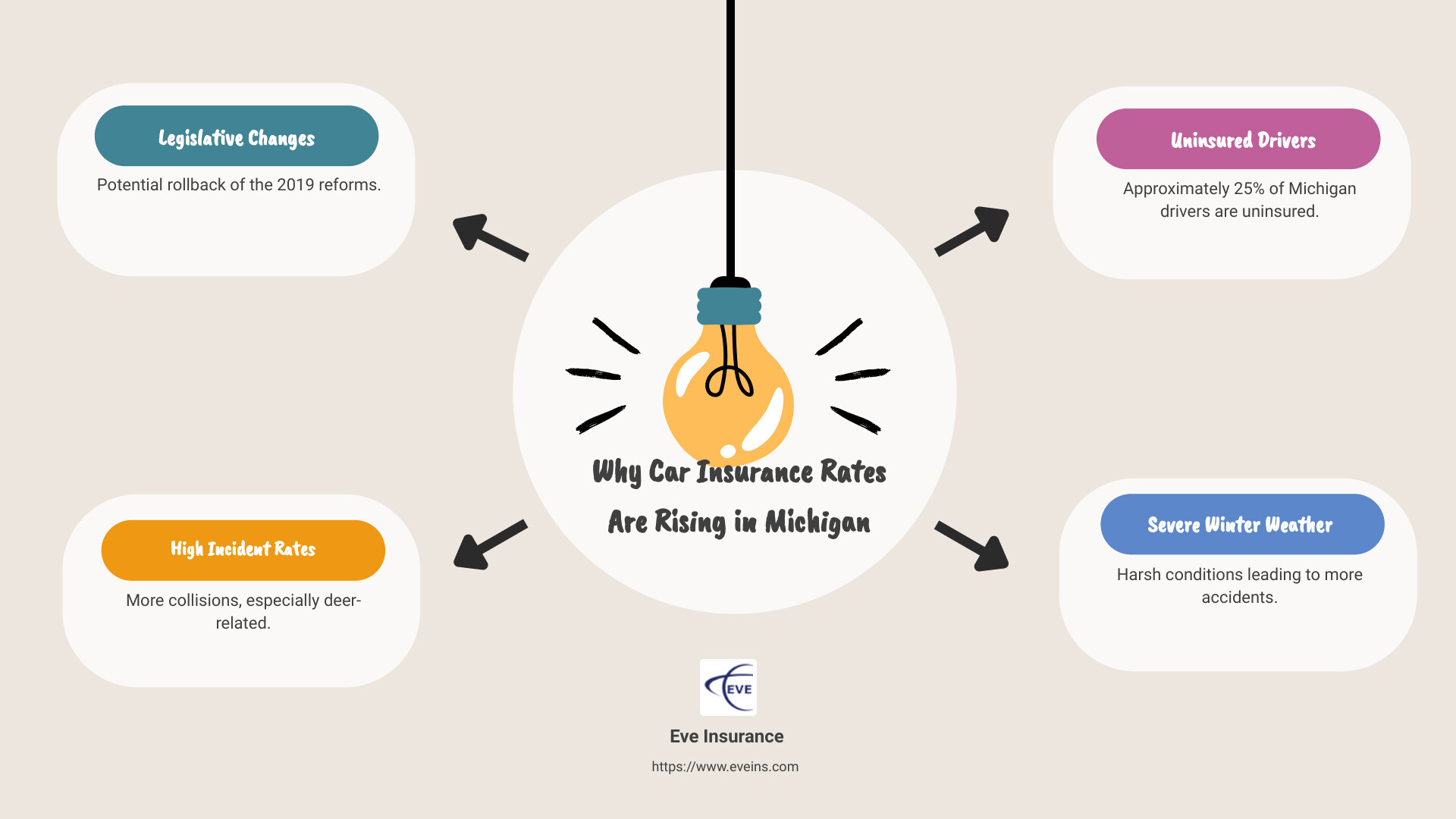 Legislative Changes

Potential rollback of the 2019 reforms.

Uninsured Drivers

Approximately 25% of Michigan drivers are uninsured.

Why Car Insurance Rates Are Rising in Michigan

High Incident Rates

More collisions, especially deer-related.

Severe Winter Weather

Harsh conditions leading to more accidents.

EVE

Eve Insurance

https://www.eveins.com