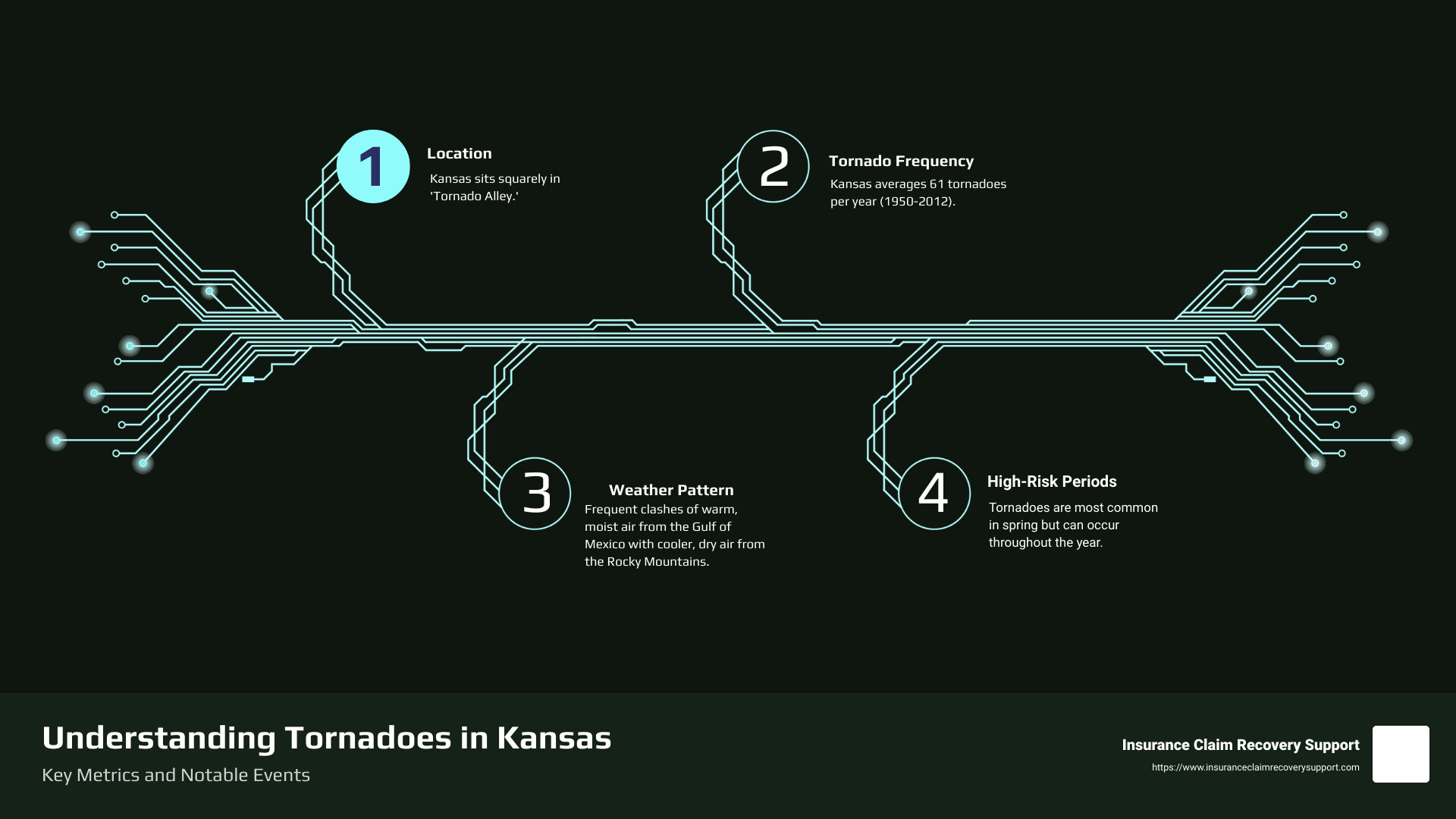 1
Location
Kansas sits squarely in 'Tornado Alley.'

2
Tornado Frequency
Kansas averages 61 tornadoes per year (1950-2012).

3
Weather Pattern
Frequent clashes of warm, moist air from the Gulf of Mexico with cooler, dry air from the Rocky Mountains.

4
High-Risk Periods
Tornadoes are most common in spring but can occur throughout the year.

Understanding Tornadoes in Kansas
Key Metrics and Notable Events

Insurance Claim Recovery Support
https://www.insuranceclaimrecoverysupport.com