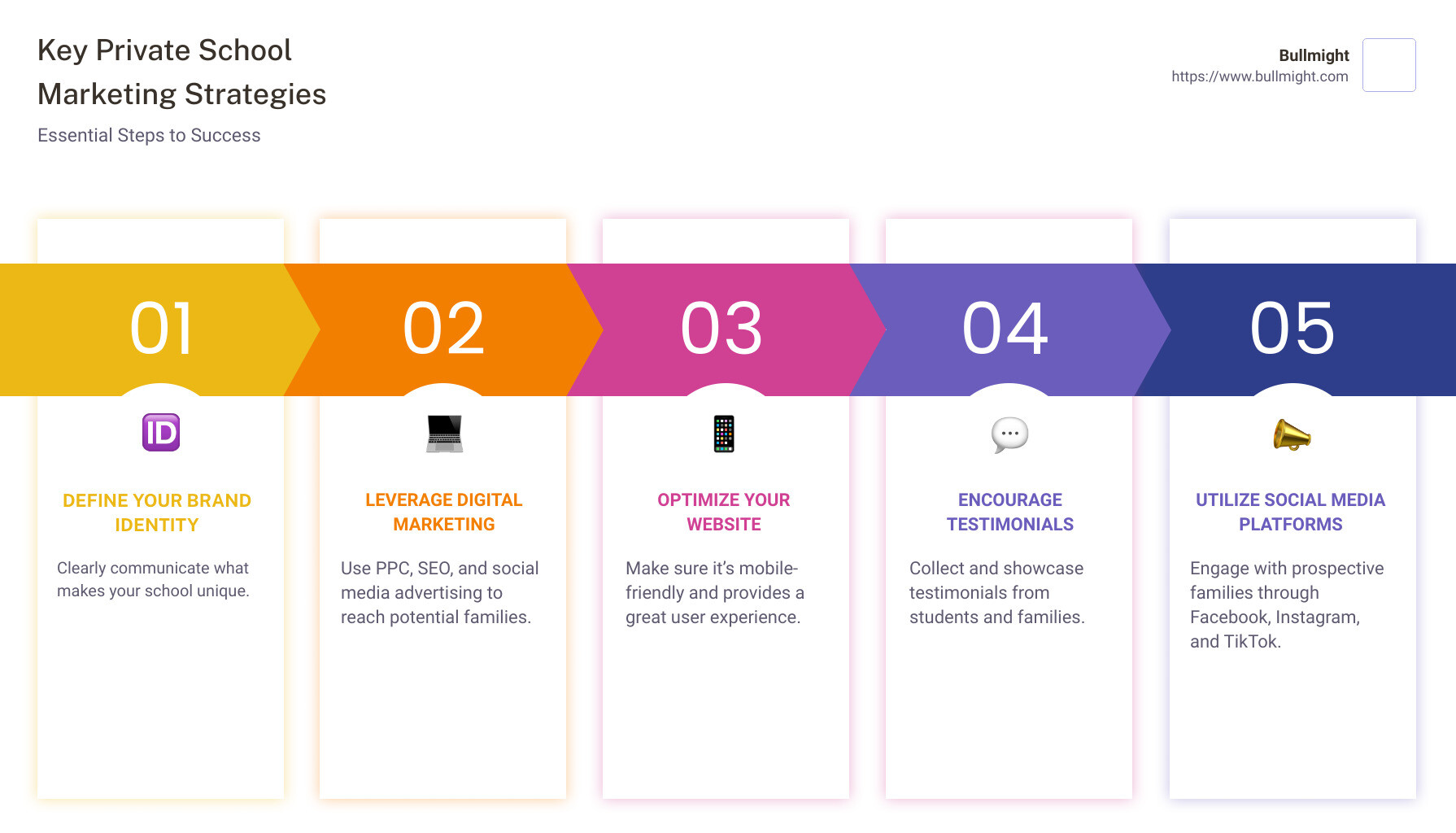 Key Private School Marketing Strategies

Essential Steps to Success

Bullmight
https://www.bullmight.com

01

ID

DEFINE YOUR BRAND IDENTITY

Clearly communicate what makes your school unique.

02

LEVERAGE DIGITAL MARKETING

Use PPC, SEO, and social media advertising to reach potential families.

03

OPTIMIZE YOUR WEBSITE

Make sure it's mobile-friendly and provides a great user experience.

04

ENCOURAGE TESTIMONIALS

Collect and showcase testimonials from students and families.

05

UTILIZE SOCIAL MEDIA PLATFORMS

Engage with prospective families through Facebook, Instagram, and TikTok.